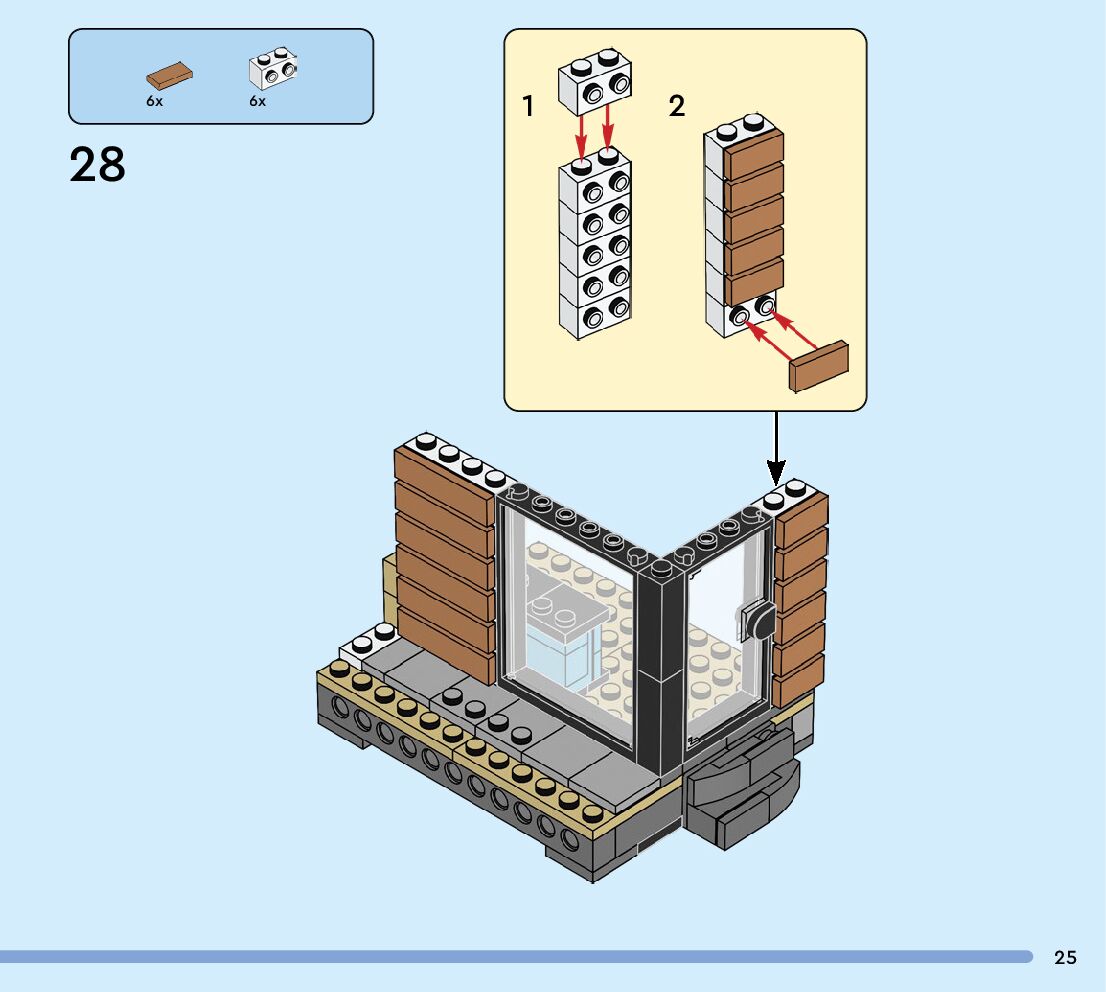 6x 6x

28

1

2

25