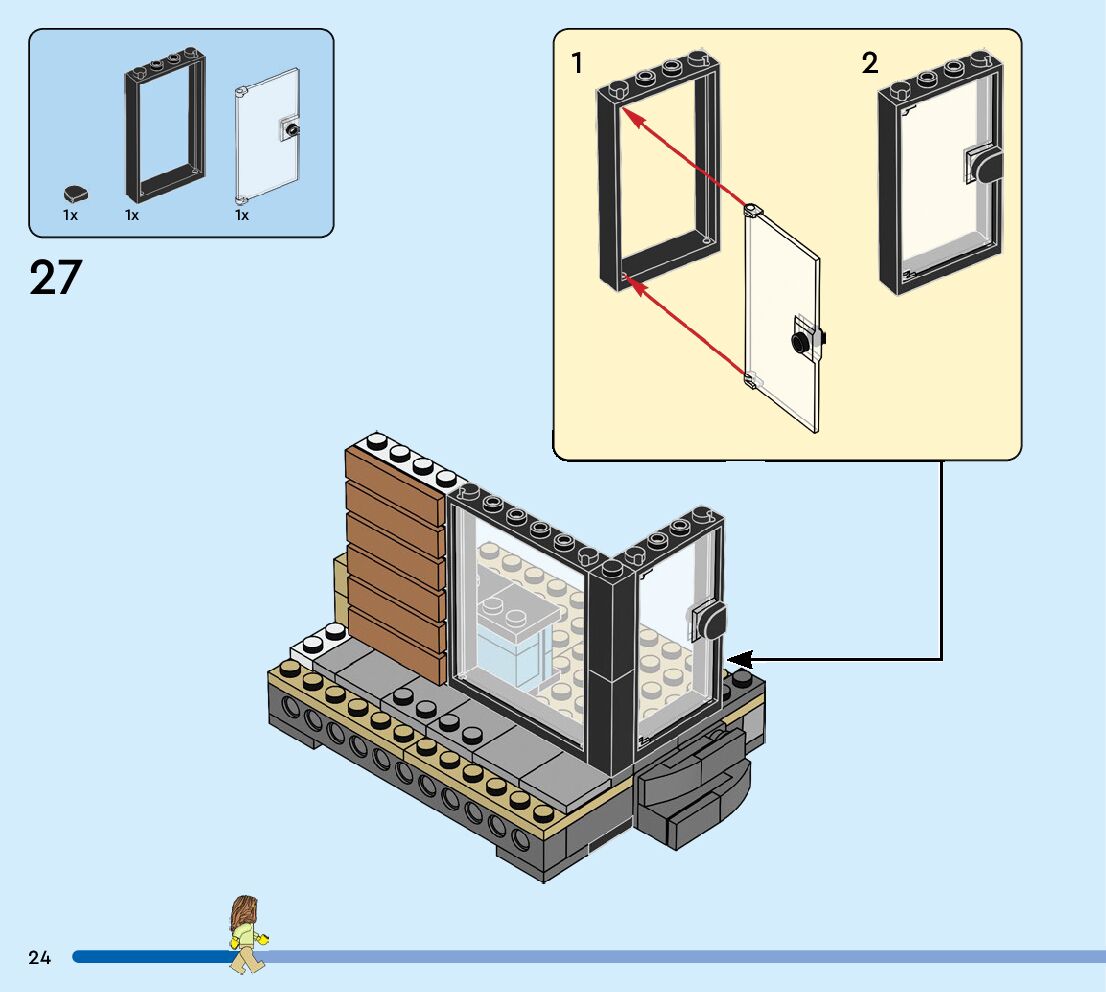 1x 1x 1x

27

1

2

24