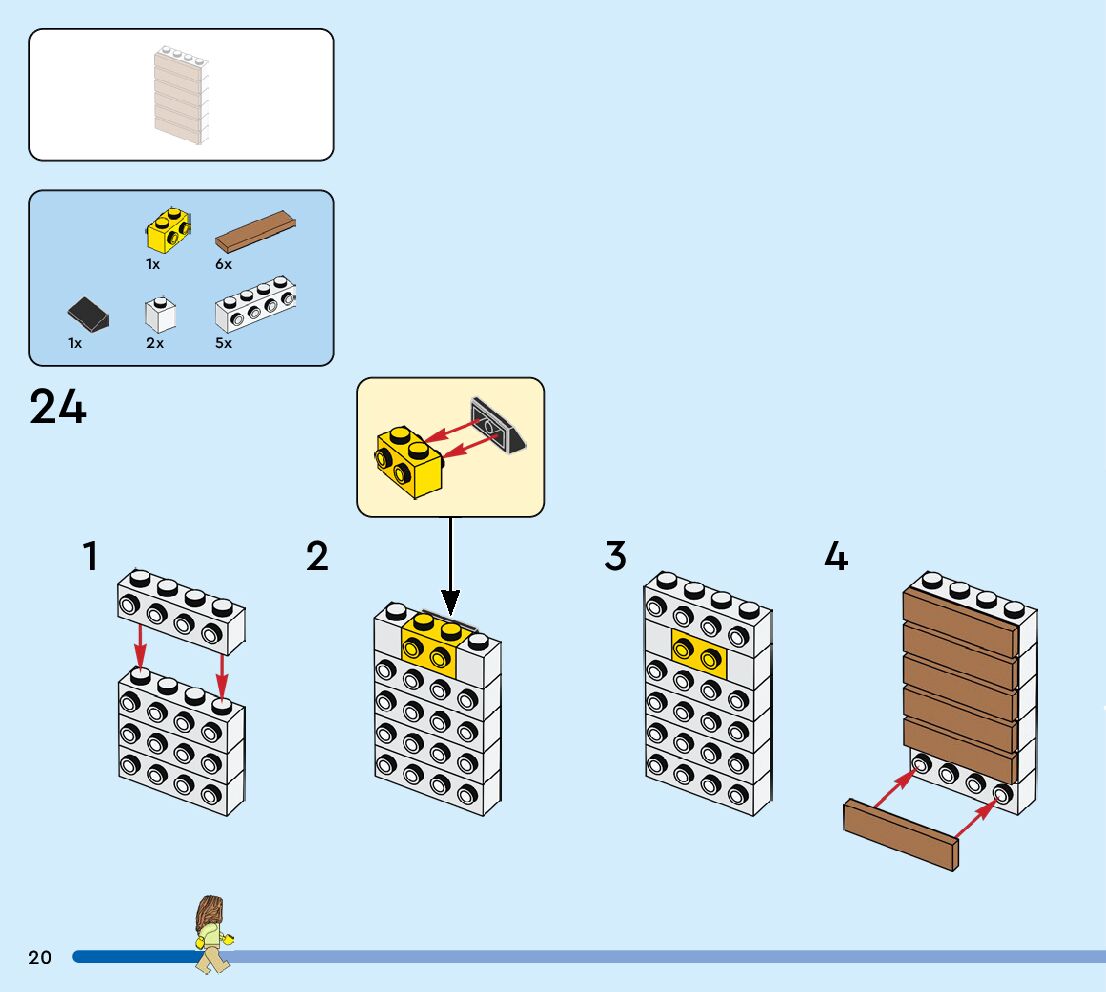 1x
6x
1x
2x
5x

24

1

2

3

4

20