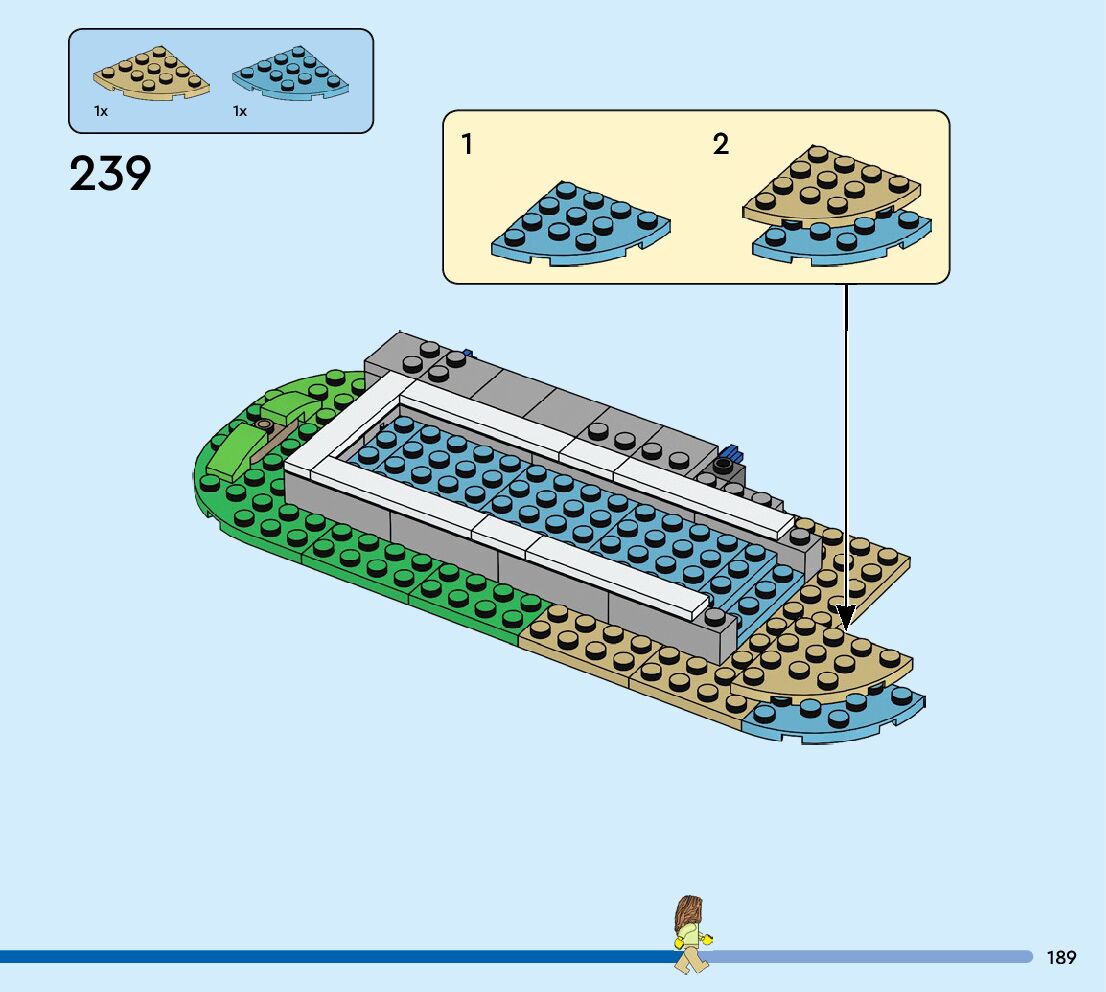 1x 1x

239

1 2

189