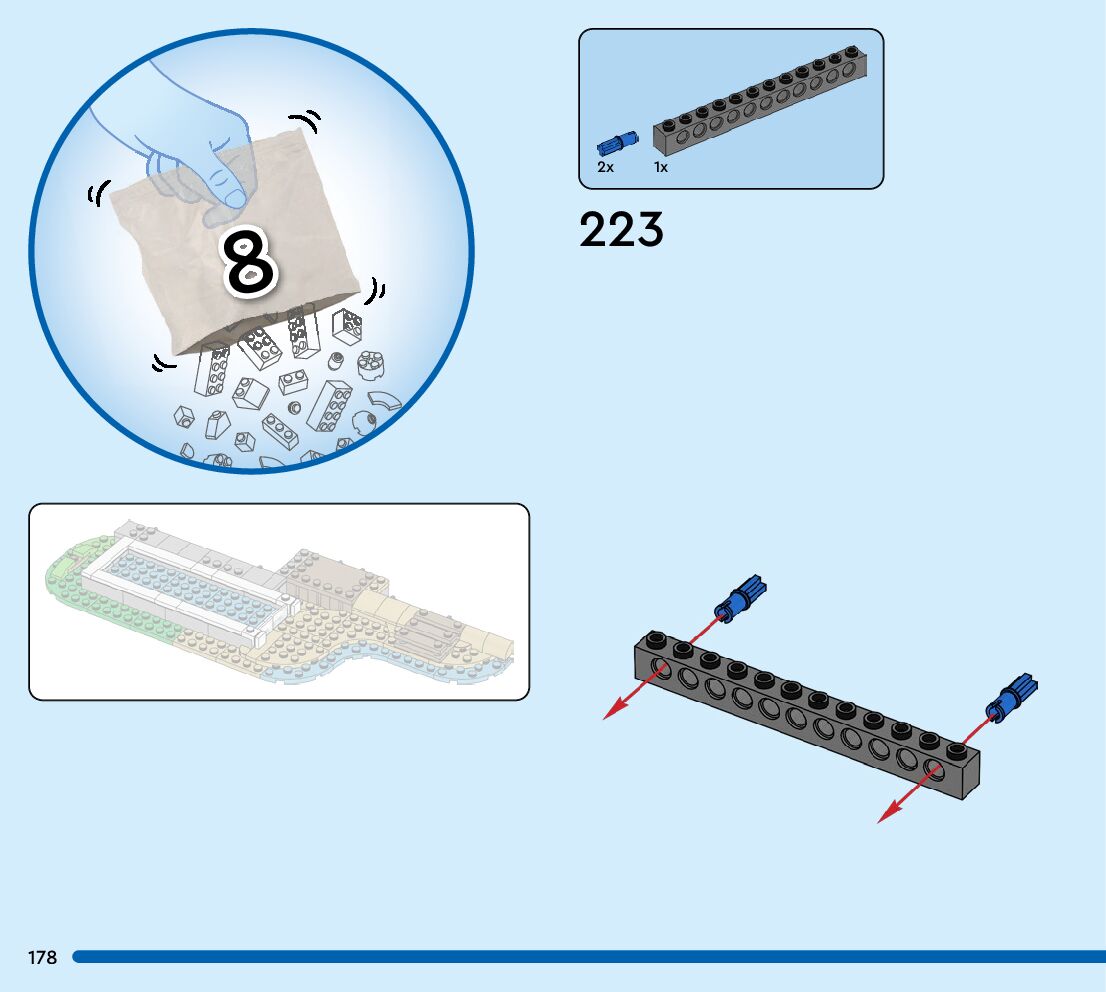 8

2x 1x

223

178