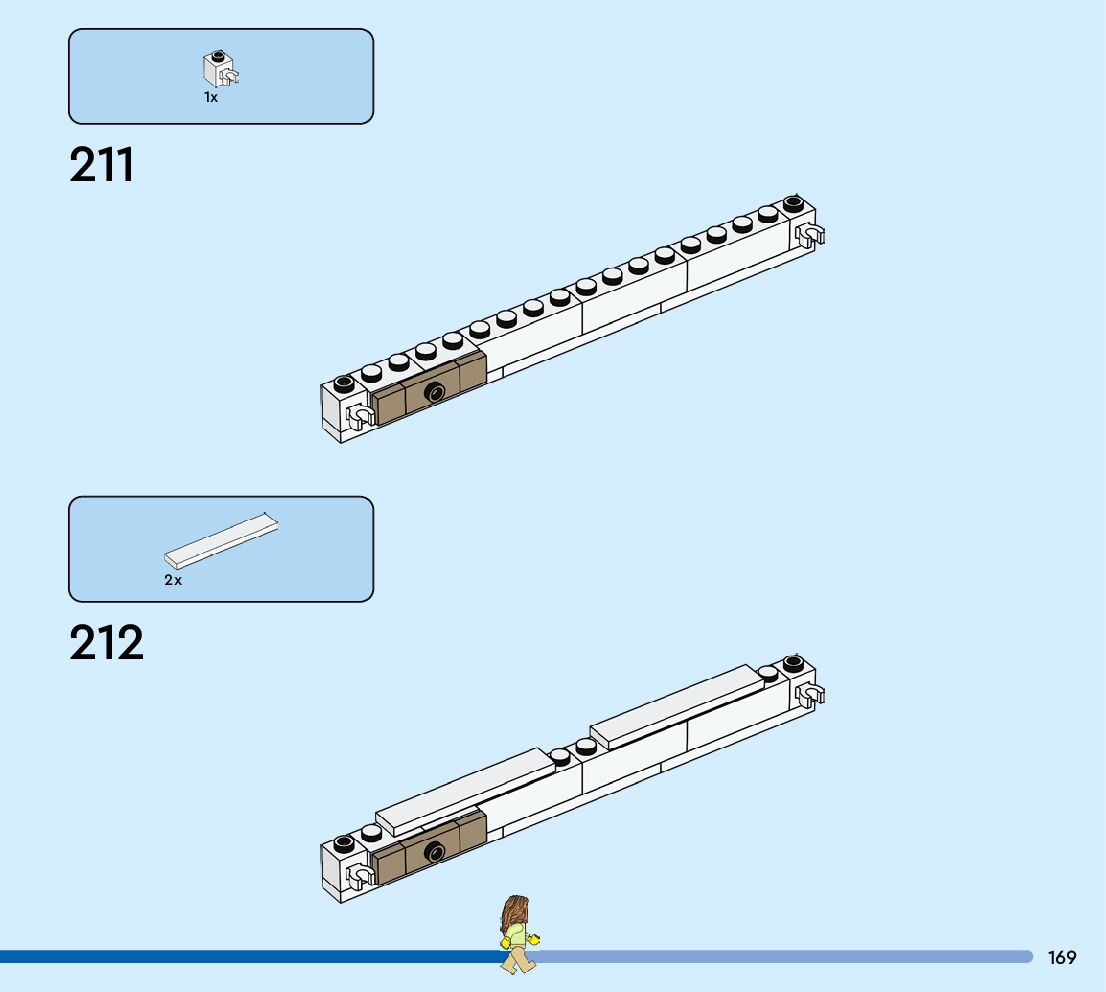 1x

211

2x

212

169