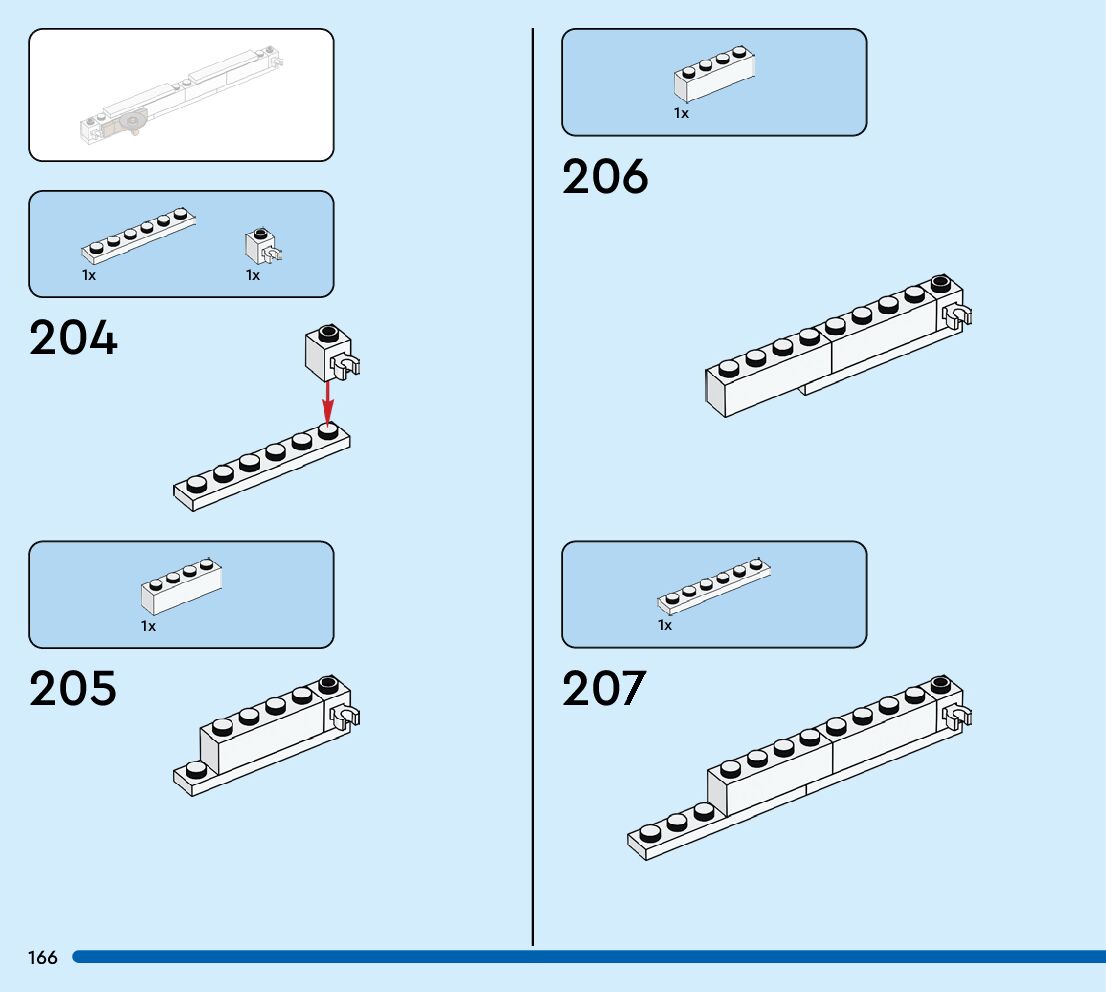 1x

1x

204

1x

205

1x

206

1x

207

166