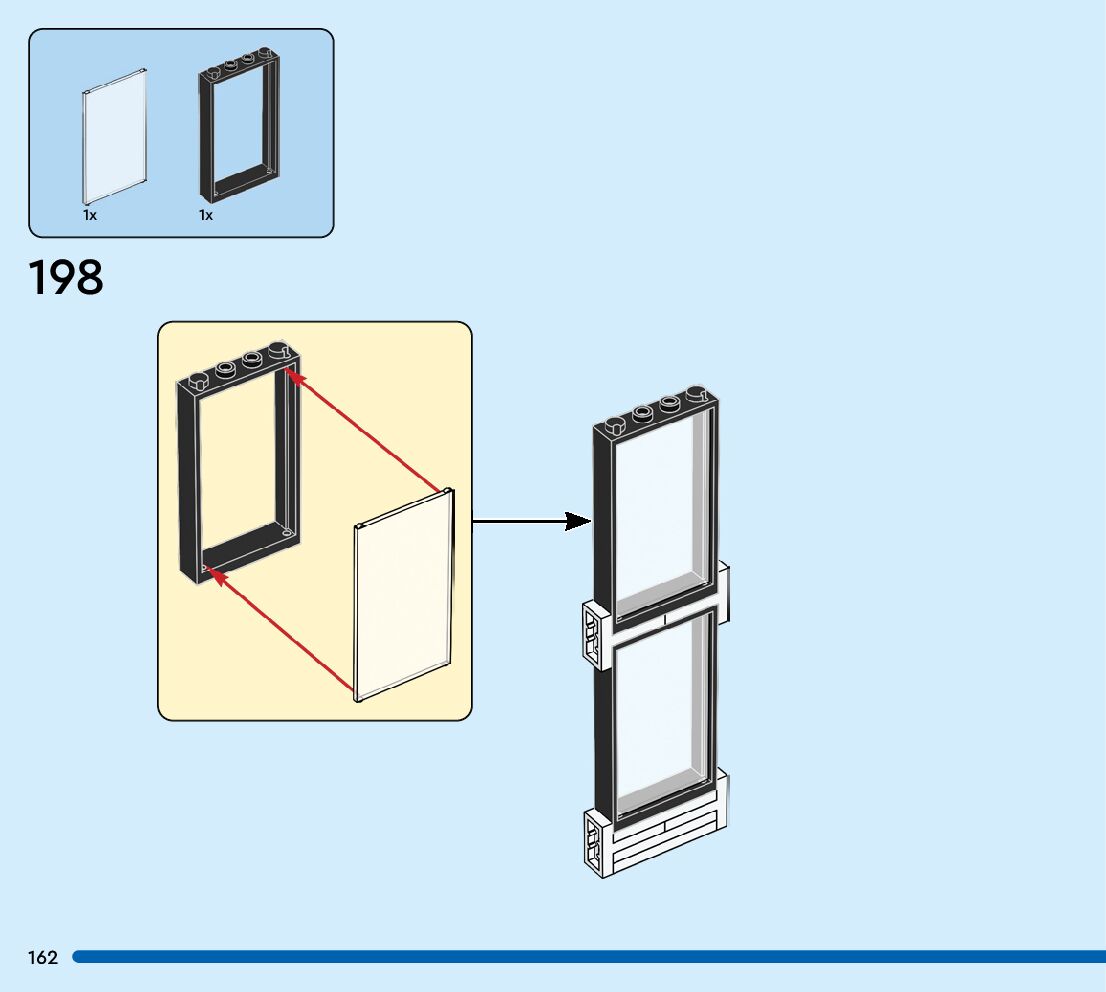 1x
1x

198

162