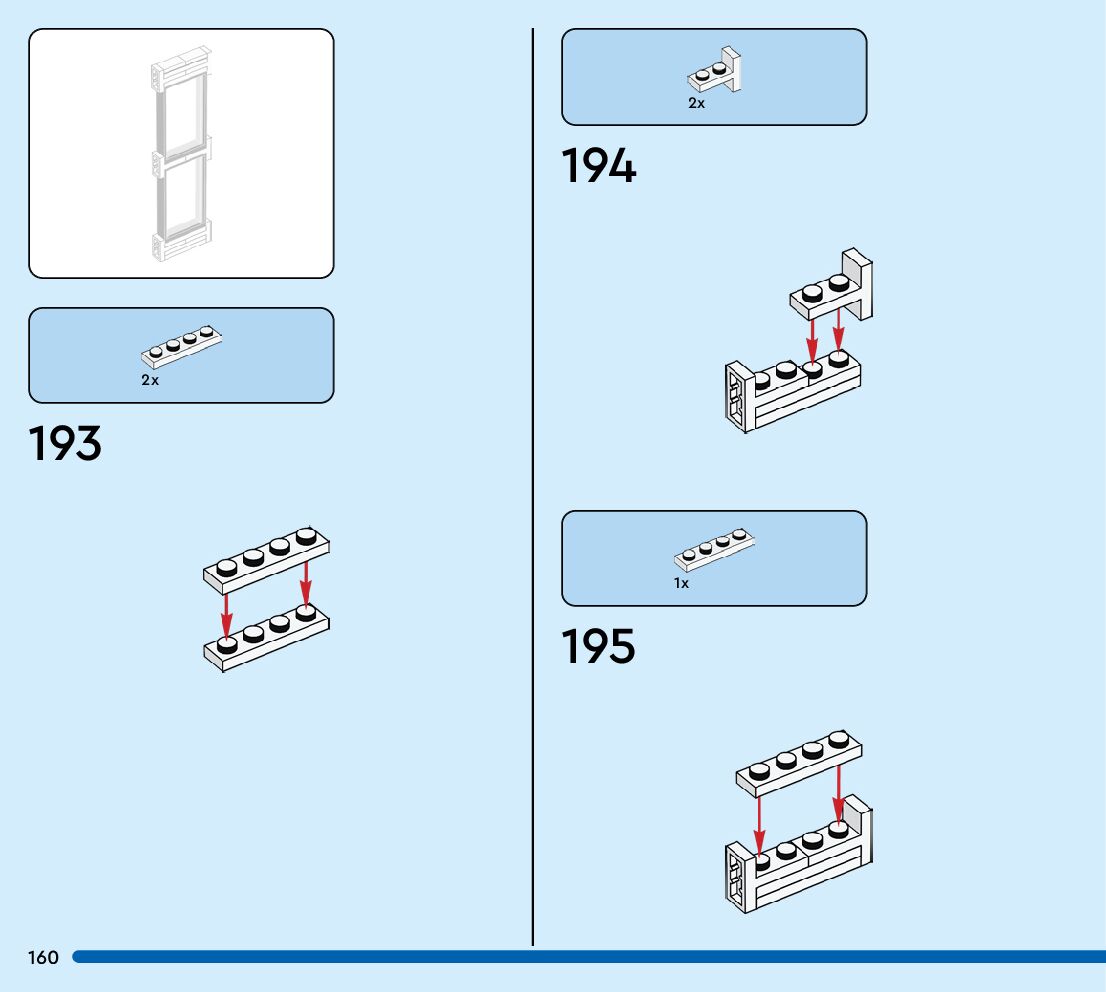 2x

193

2x

194

1x

195

160