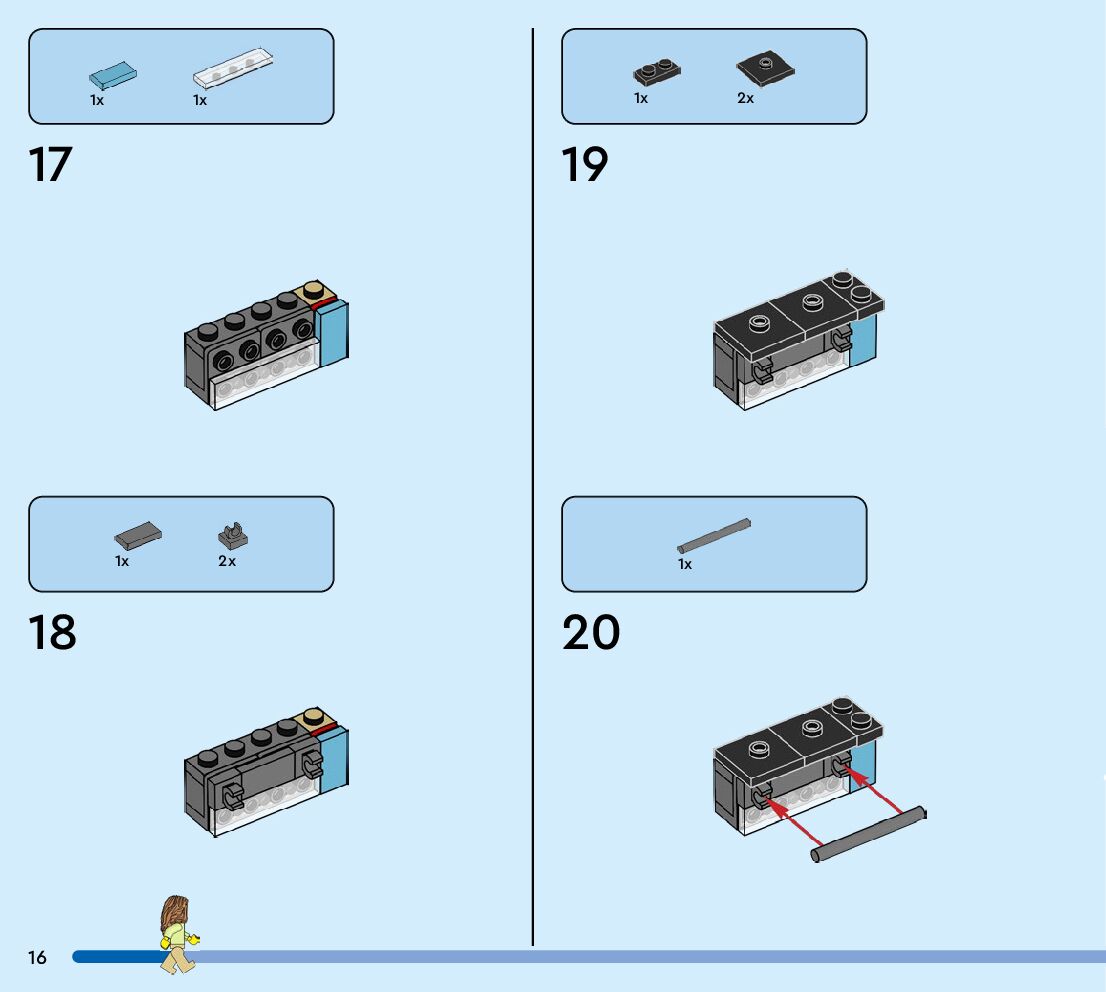 1x 1x

17

1x 2x

18

1x 2x

19

1x

20

16