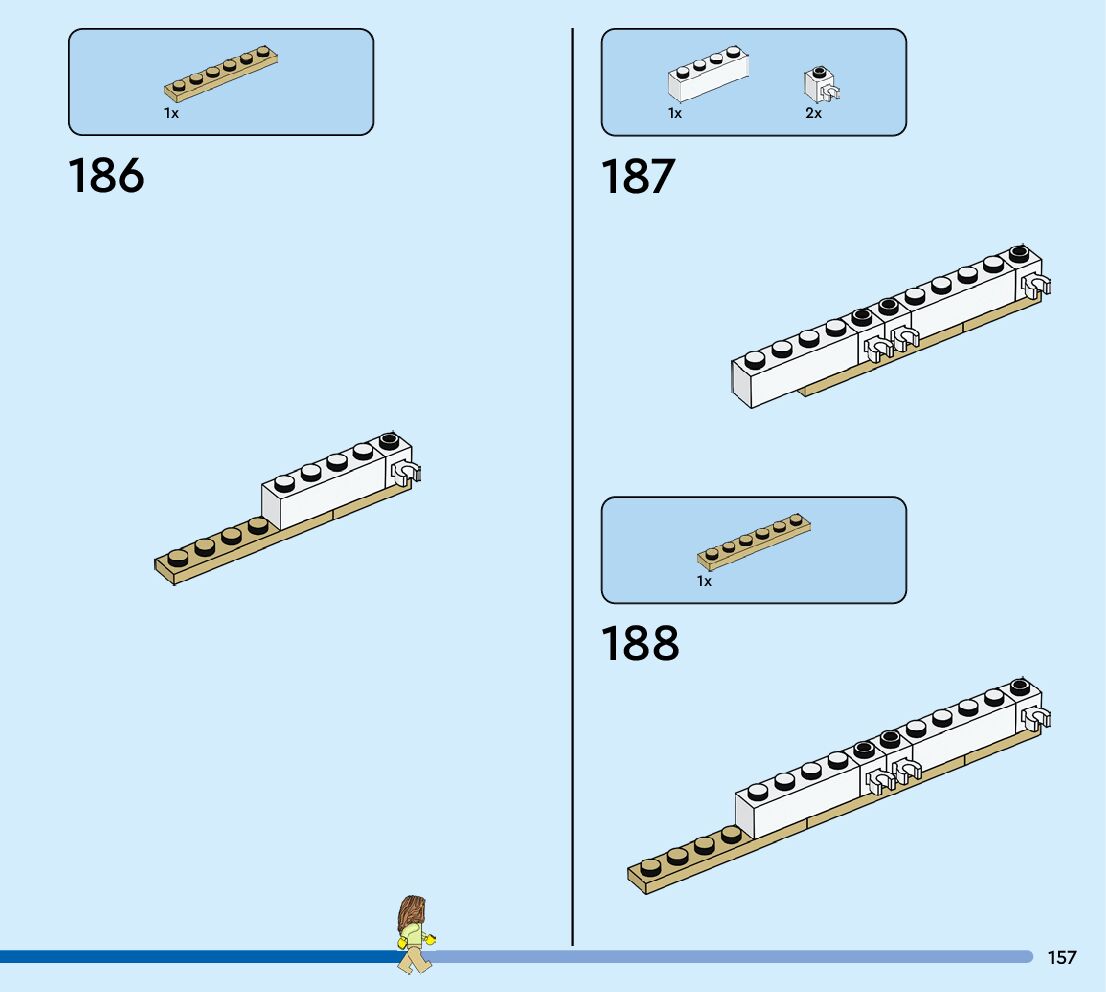 1x

186

1x

2x

187

1x

188

157