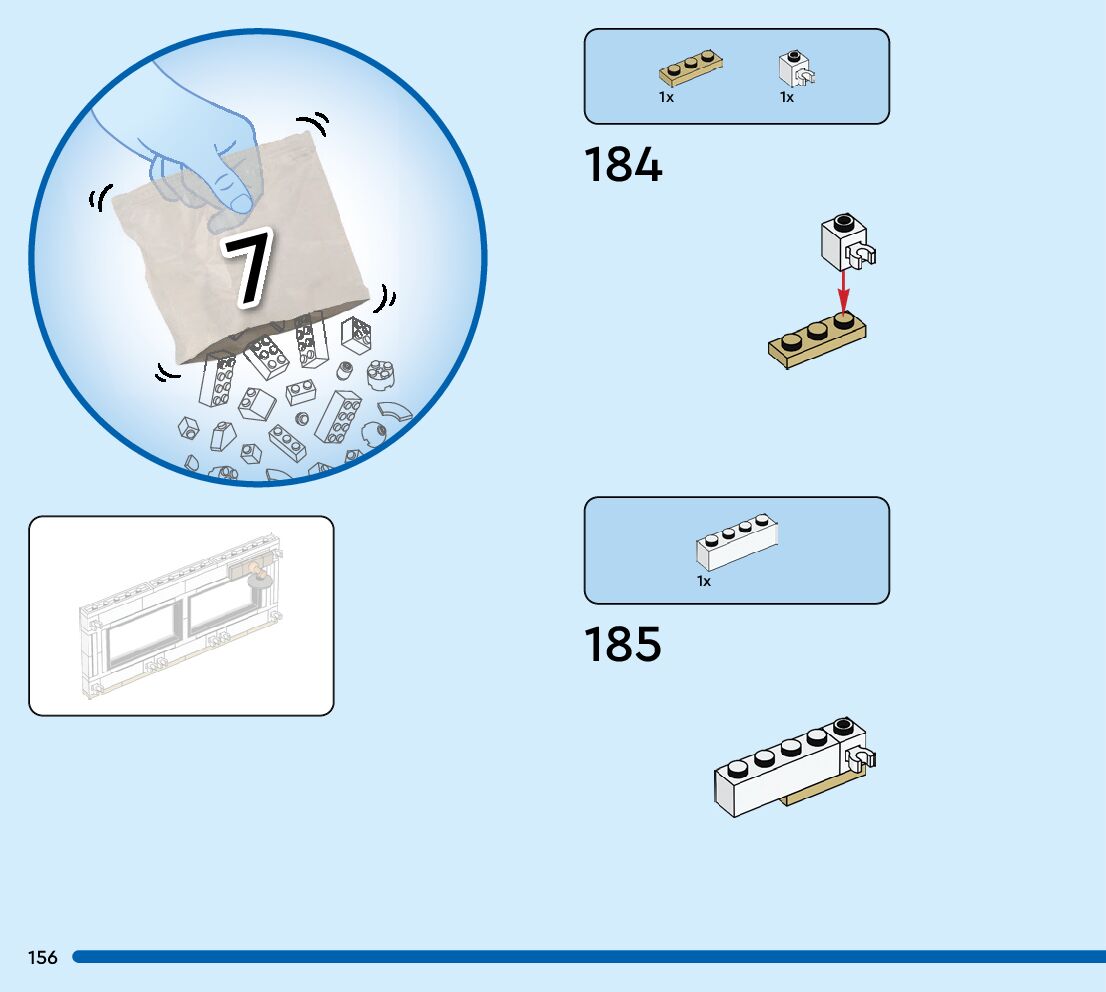 7

1x 1x

184

1x

185

156