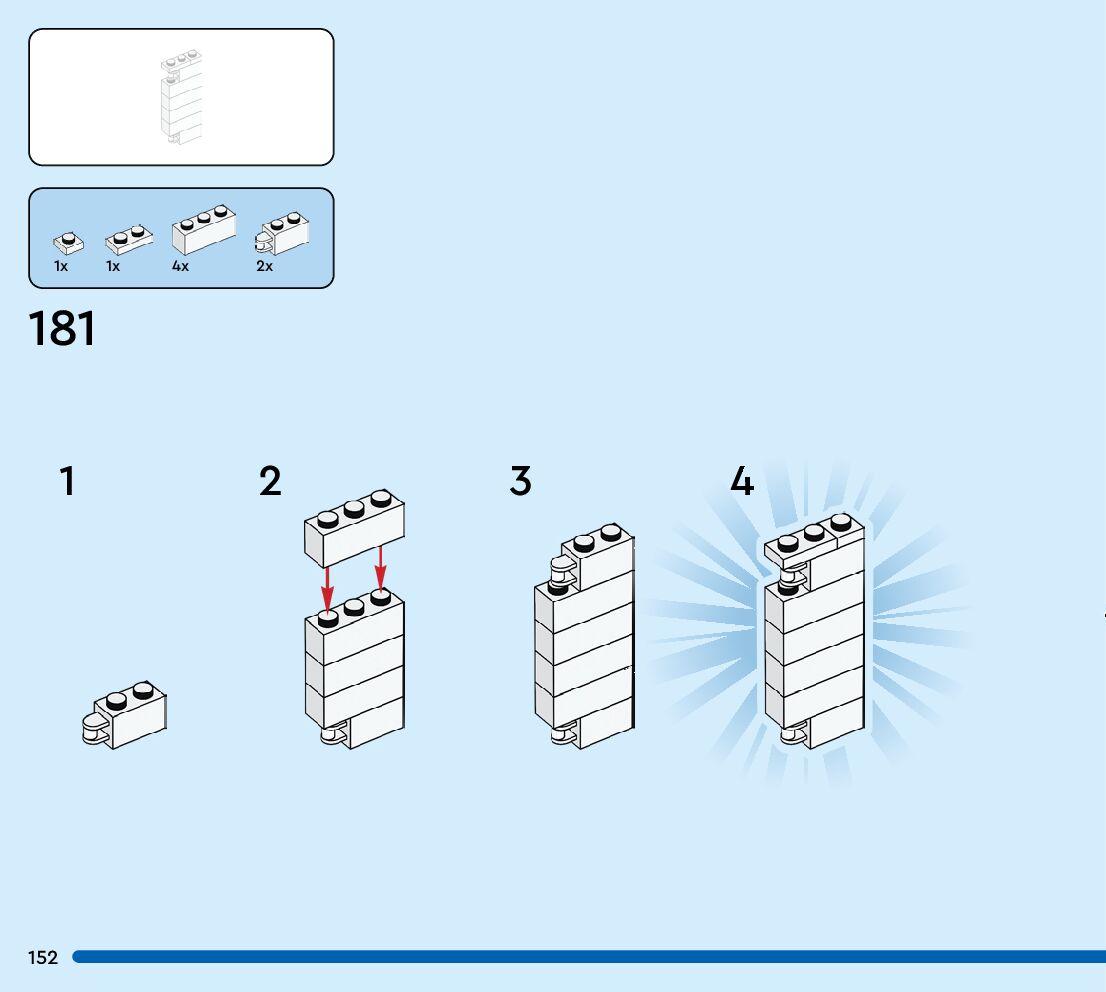 1x 1x 4x 2x

181

1

2

3

4

152