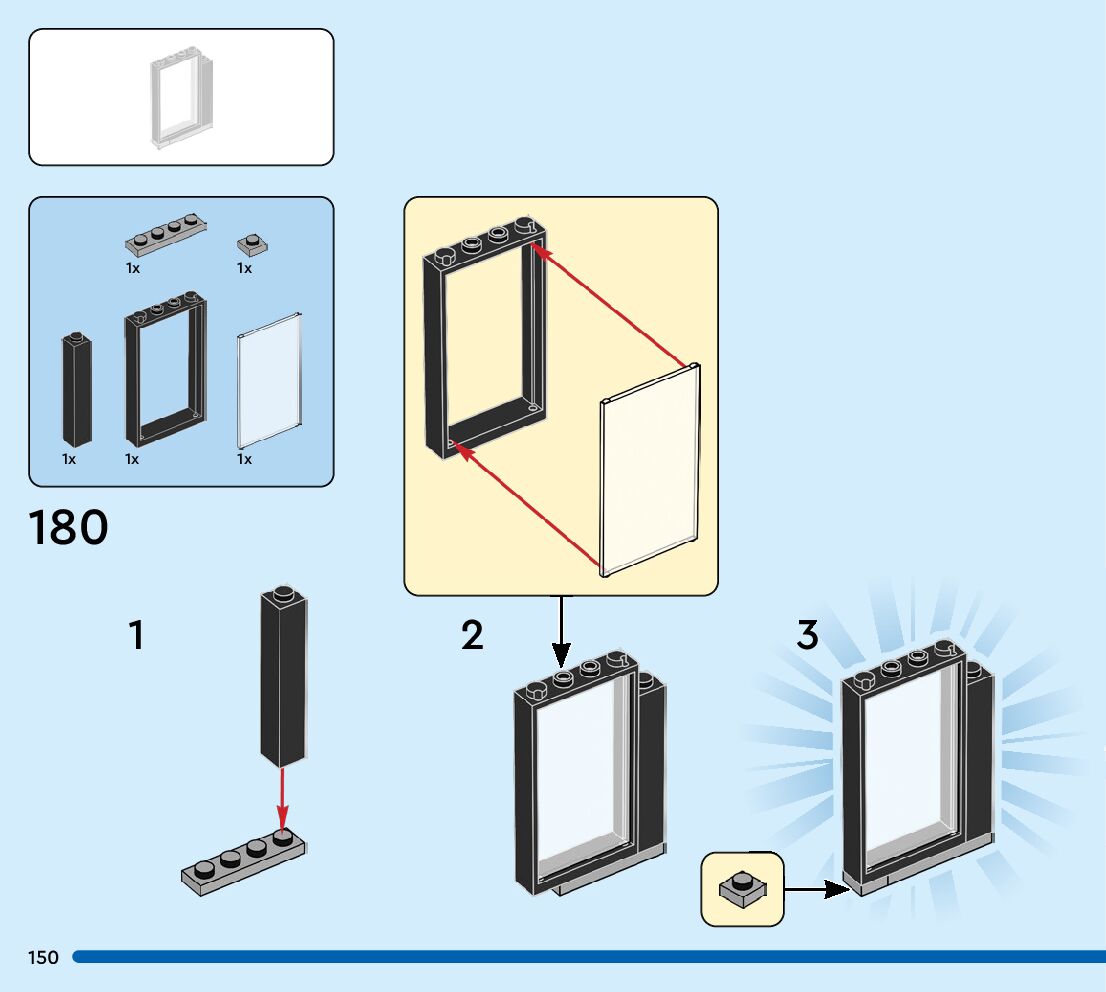 1x

1x

1x

1x

1x

180

1

2

3

150