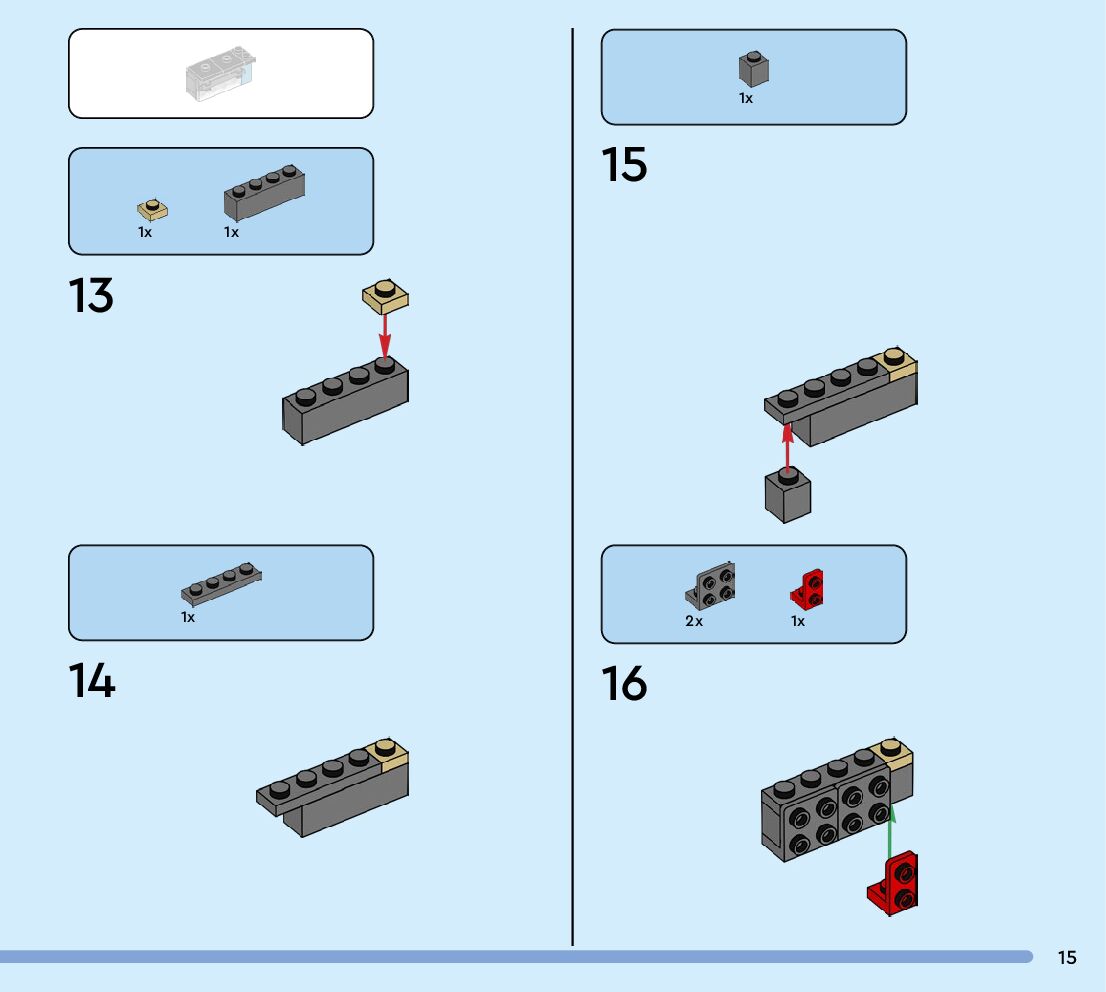 1x 1x

13

1x

14

1x

15

2x 1x

16

15