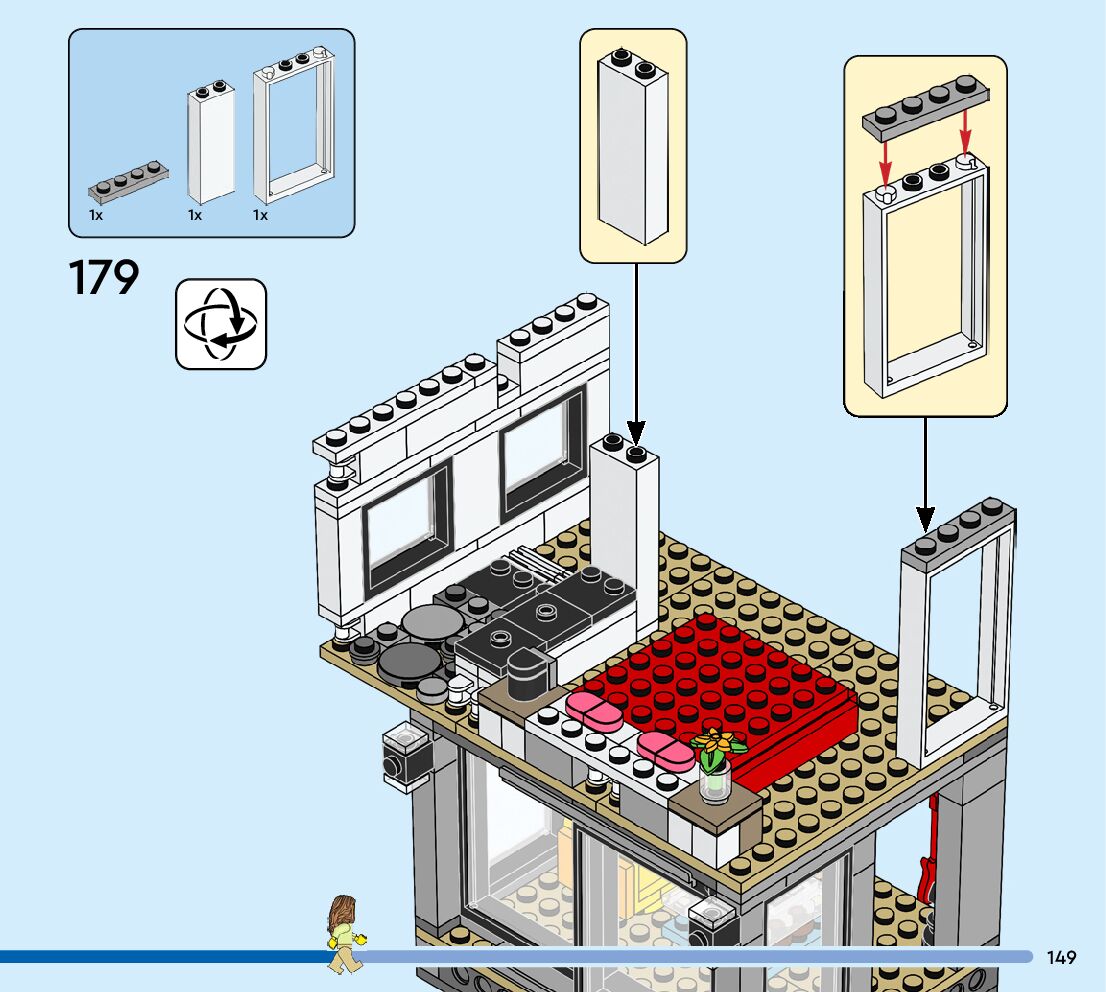 1x 1x 1x

179

149