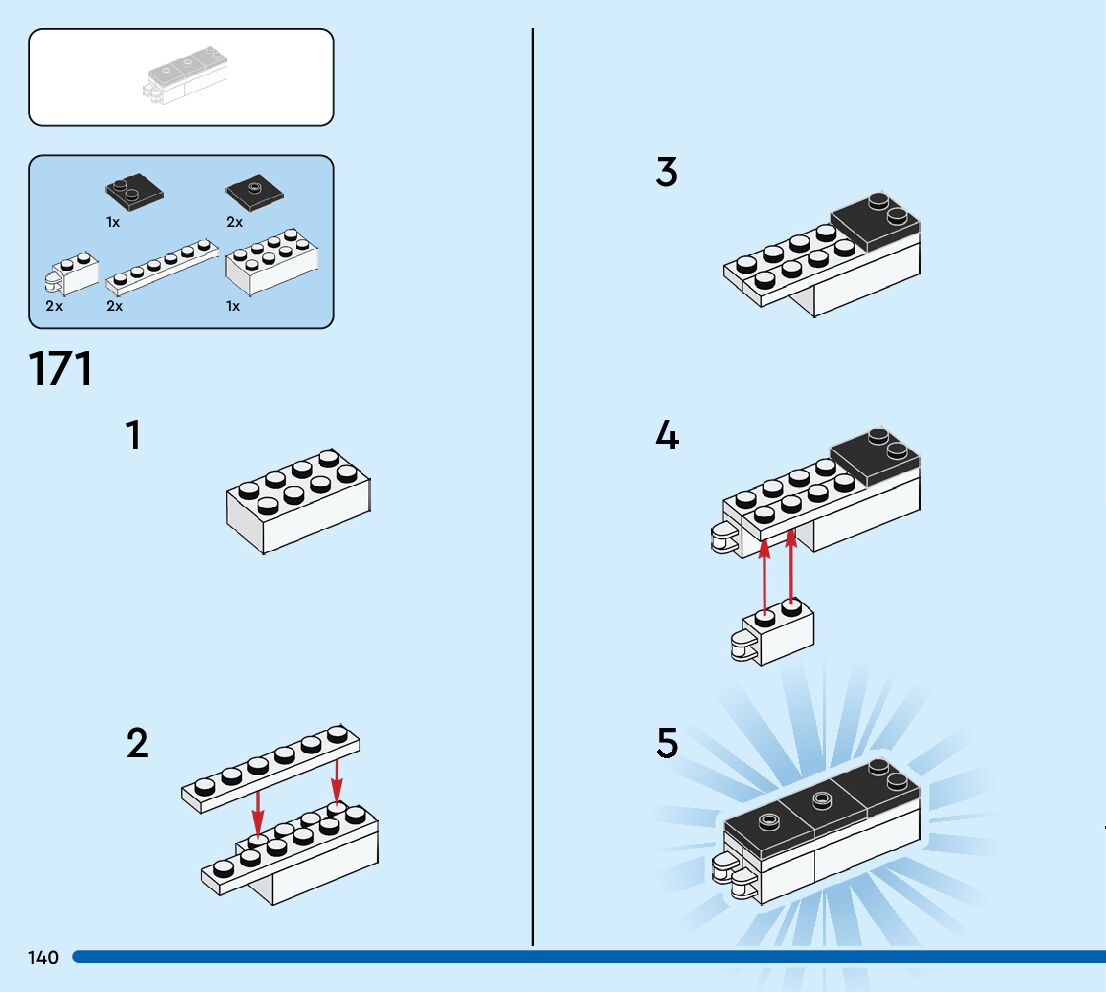 1x
2x
2x
2x
1x

171

1

2

3

4

5

140