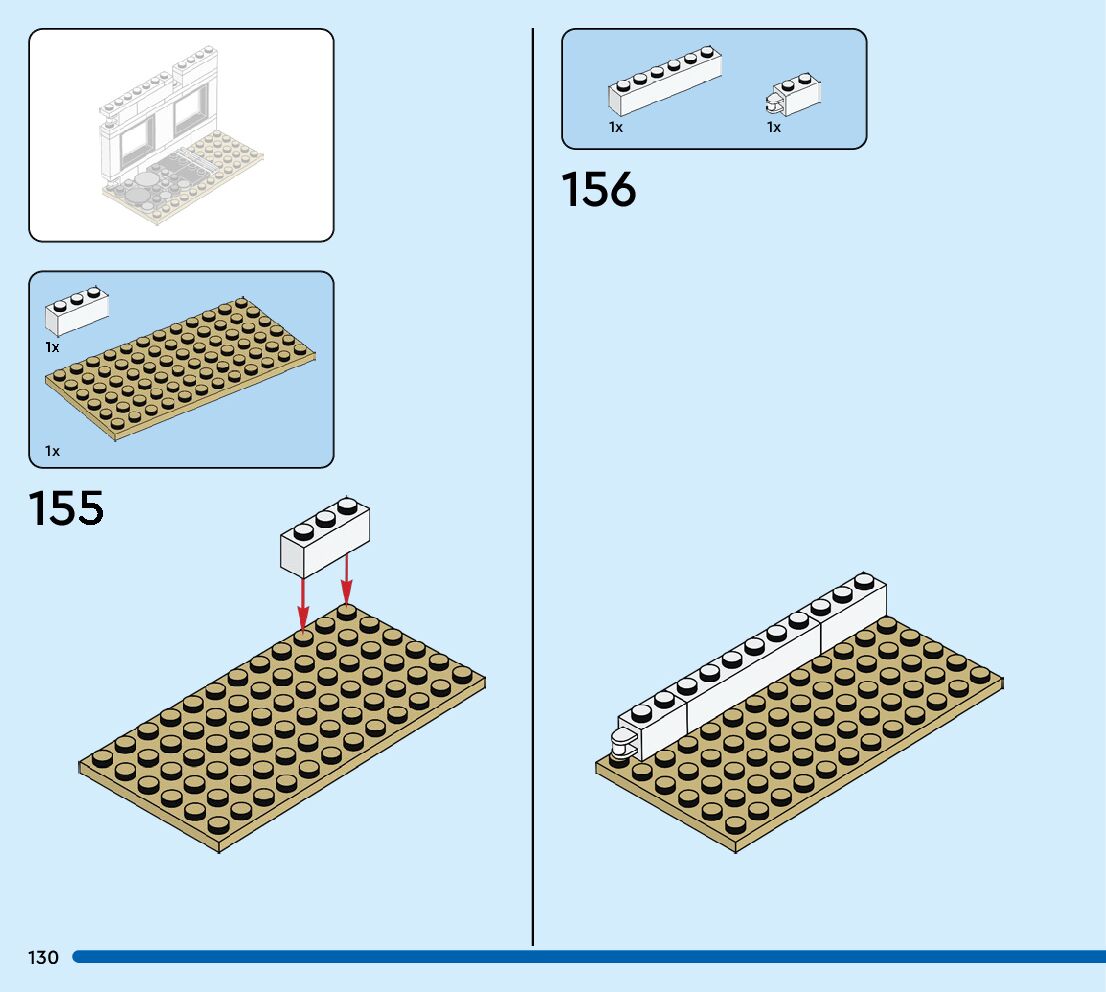 1x

1x

155

1x

1x

156

130