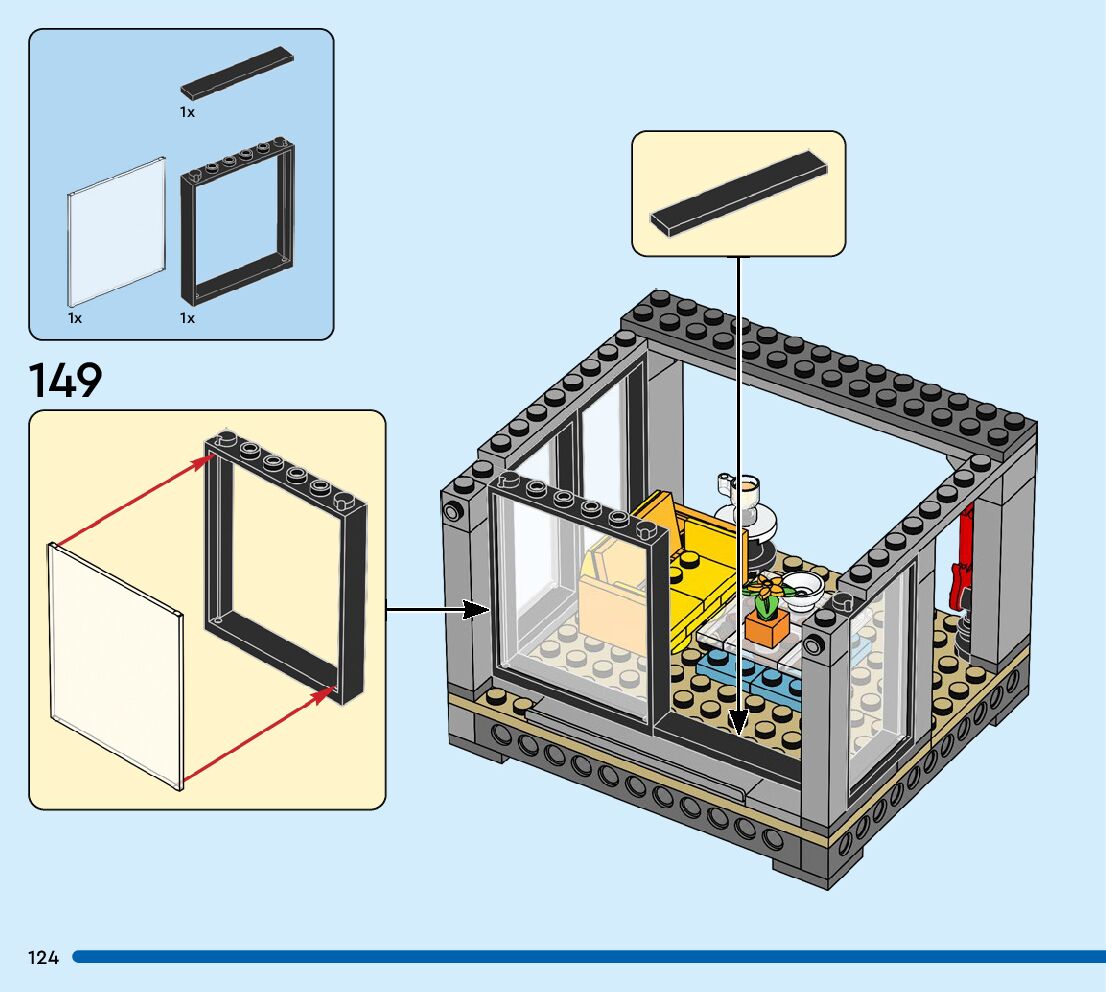 1x

1x
1x

149

124