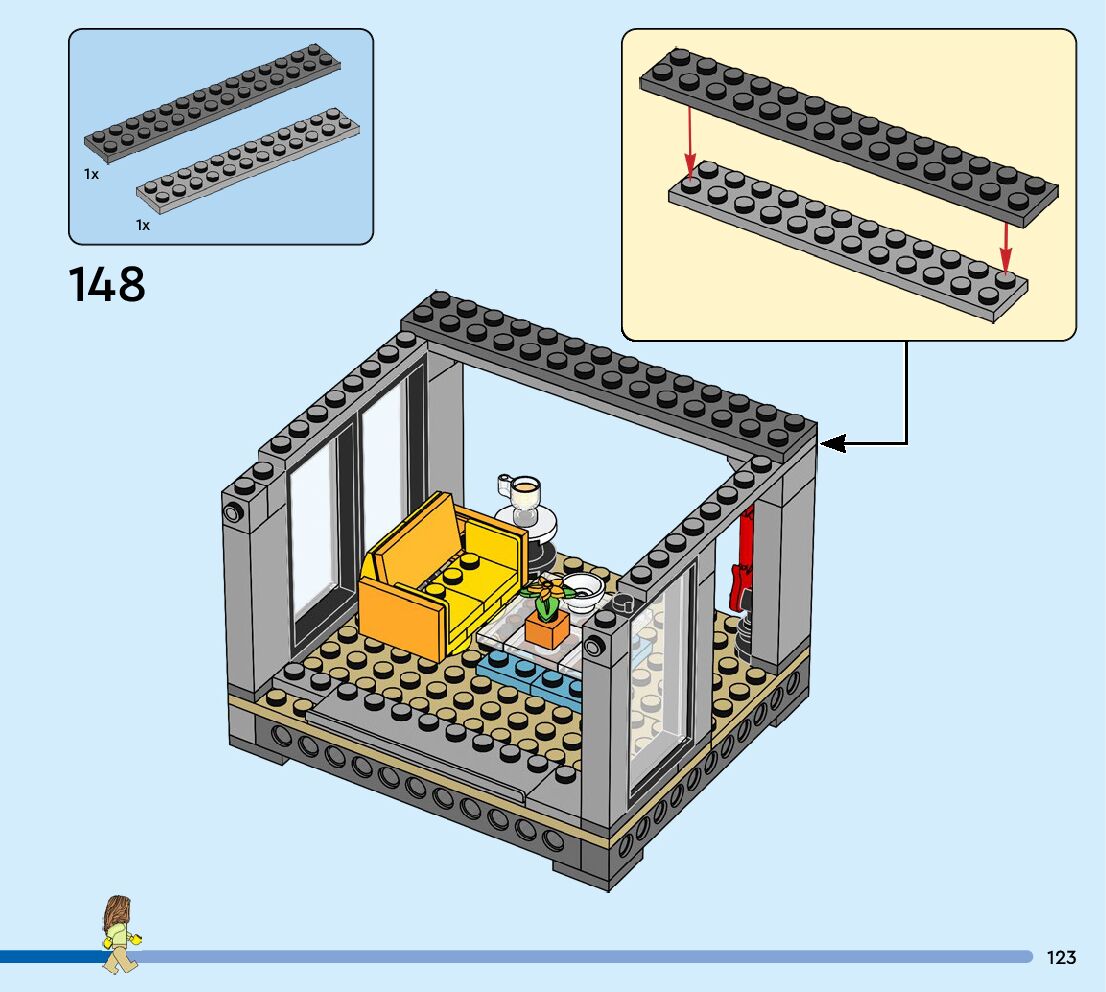 1x

1x

148

123