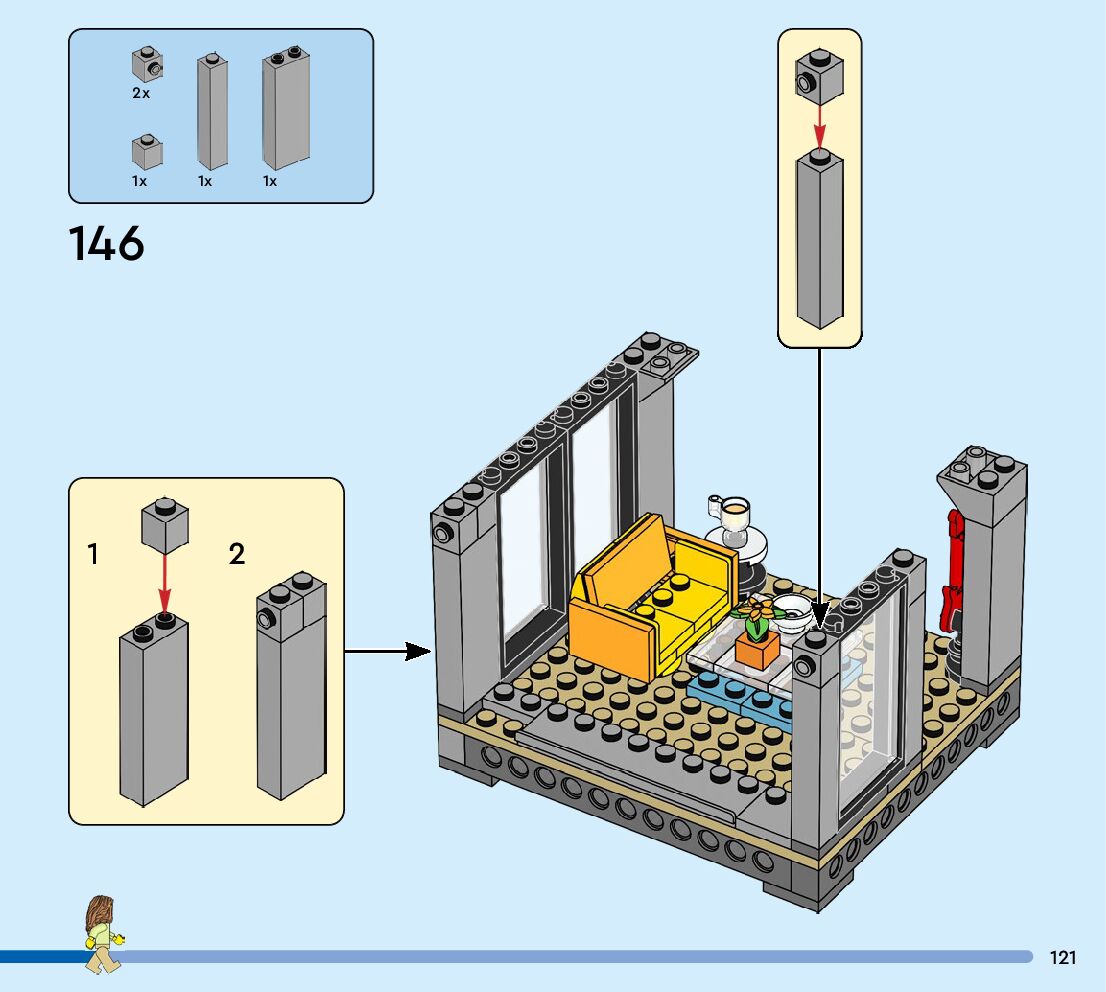 2x

1x 1x 1x

146

1

2

121