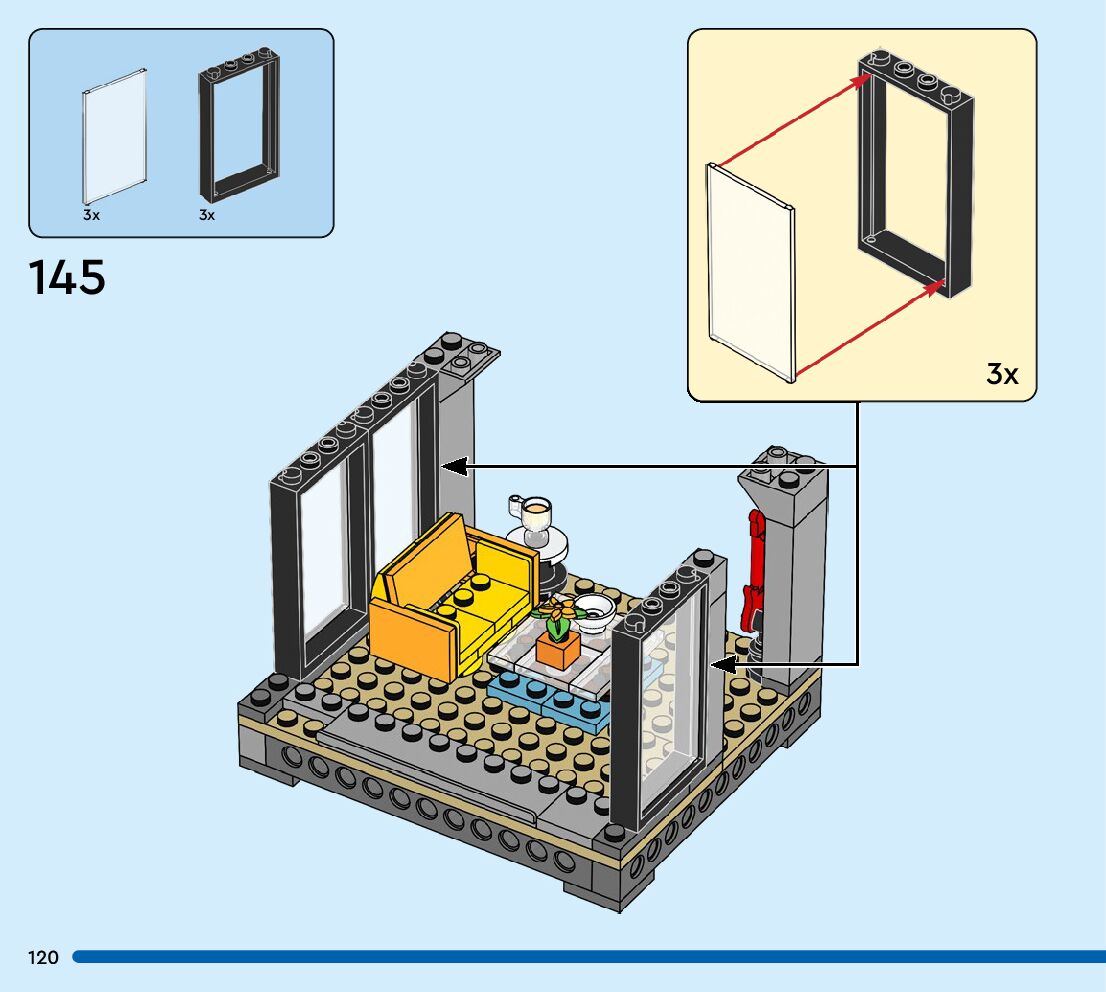 3x 3x

145

3x

120