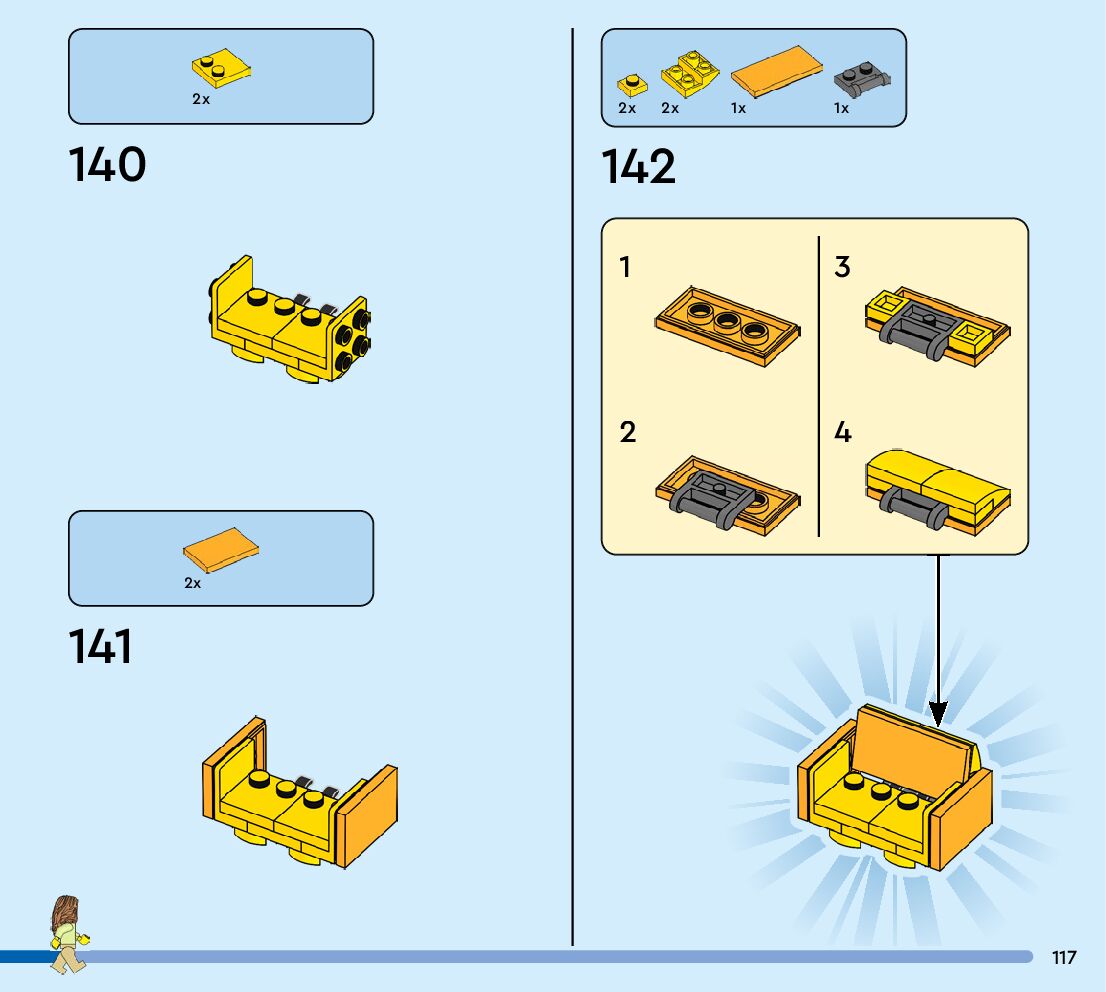 2x

140

2x

141

2x 2x 1x 1x

142

1

2

3

4

117