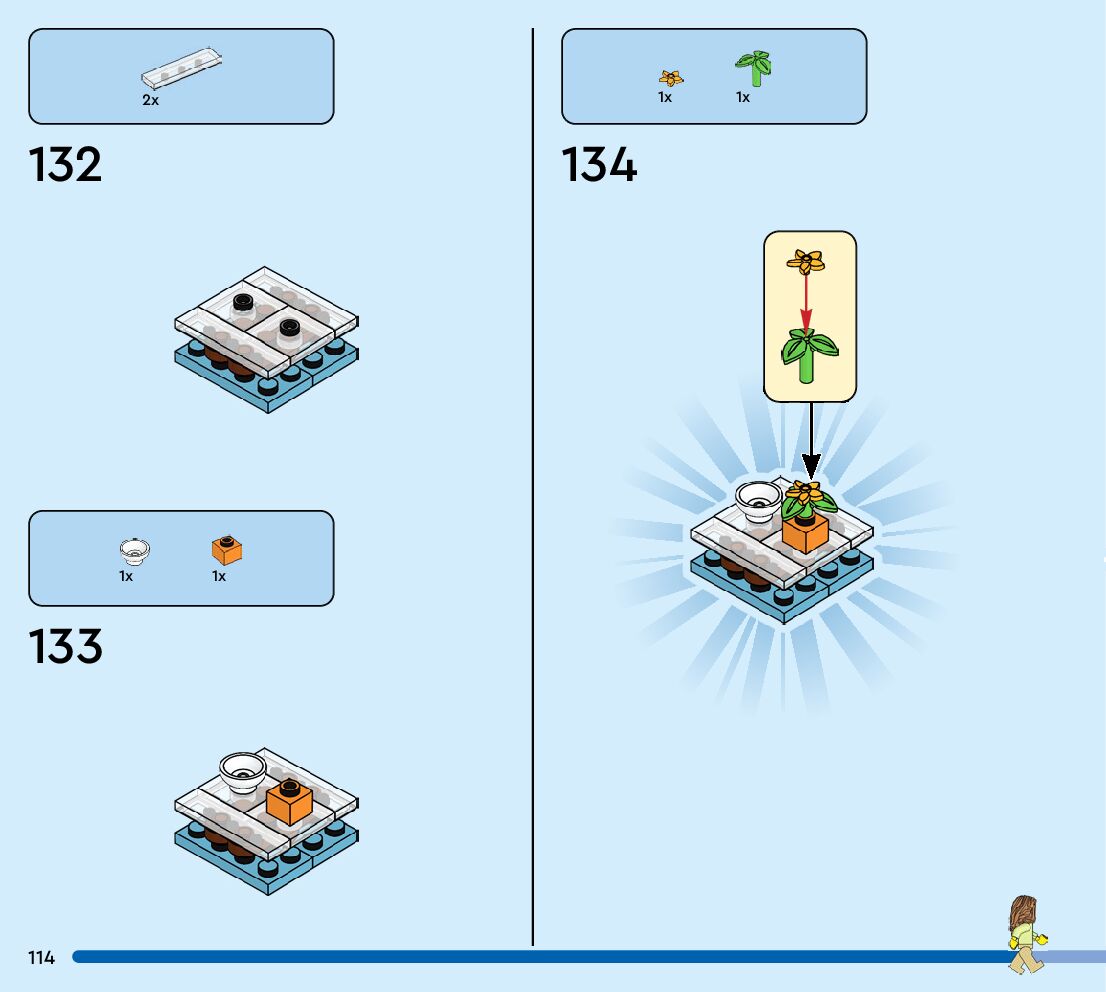 2x

132

1x 1x

133

1x 1x

134

114