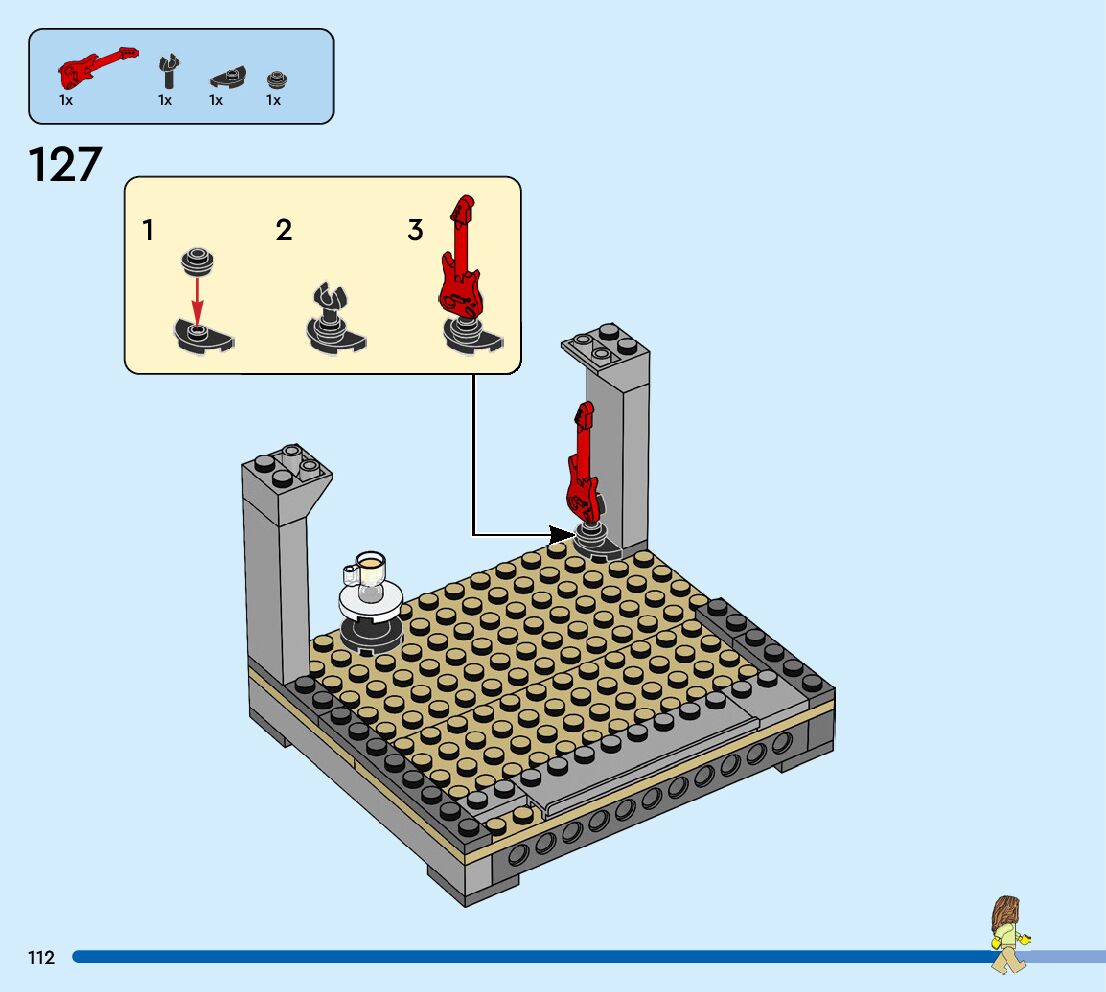 1x 1x 1x 1x

127

1

2

3

112