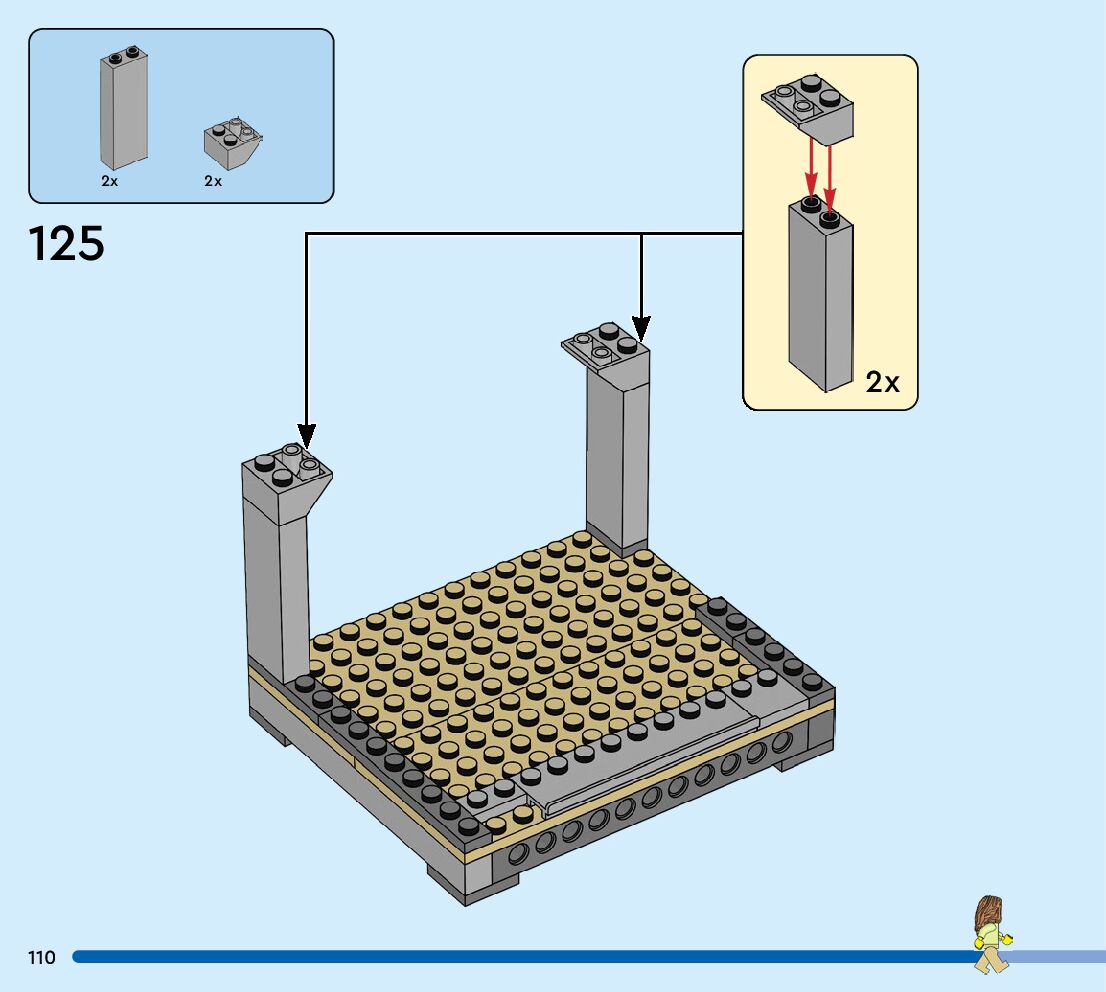 2x
2x

125

2x

110