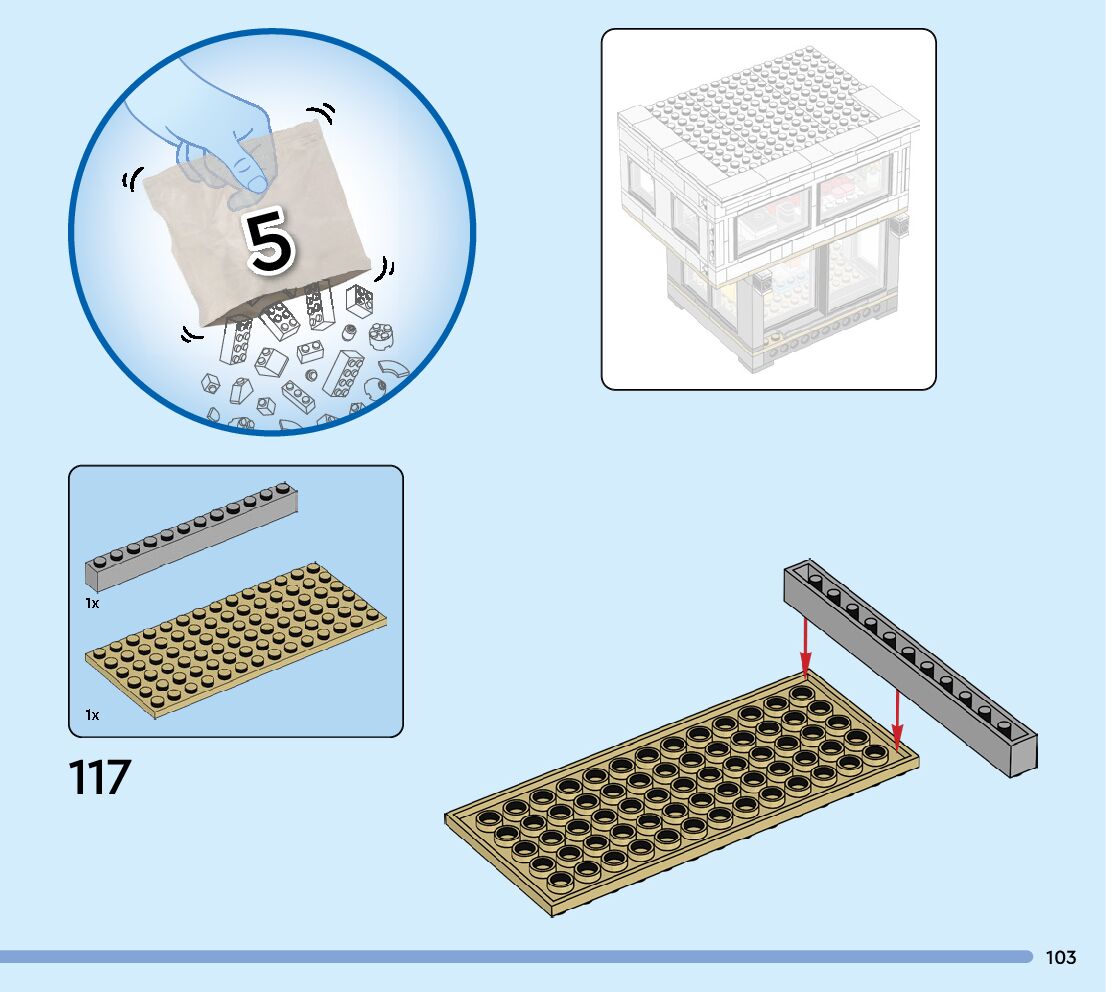 5

1x

1x

117

103