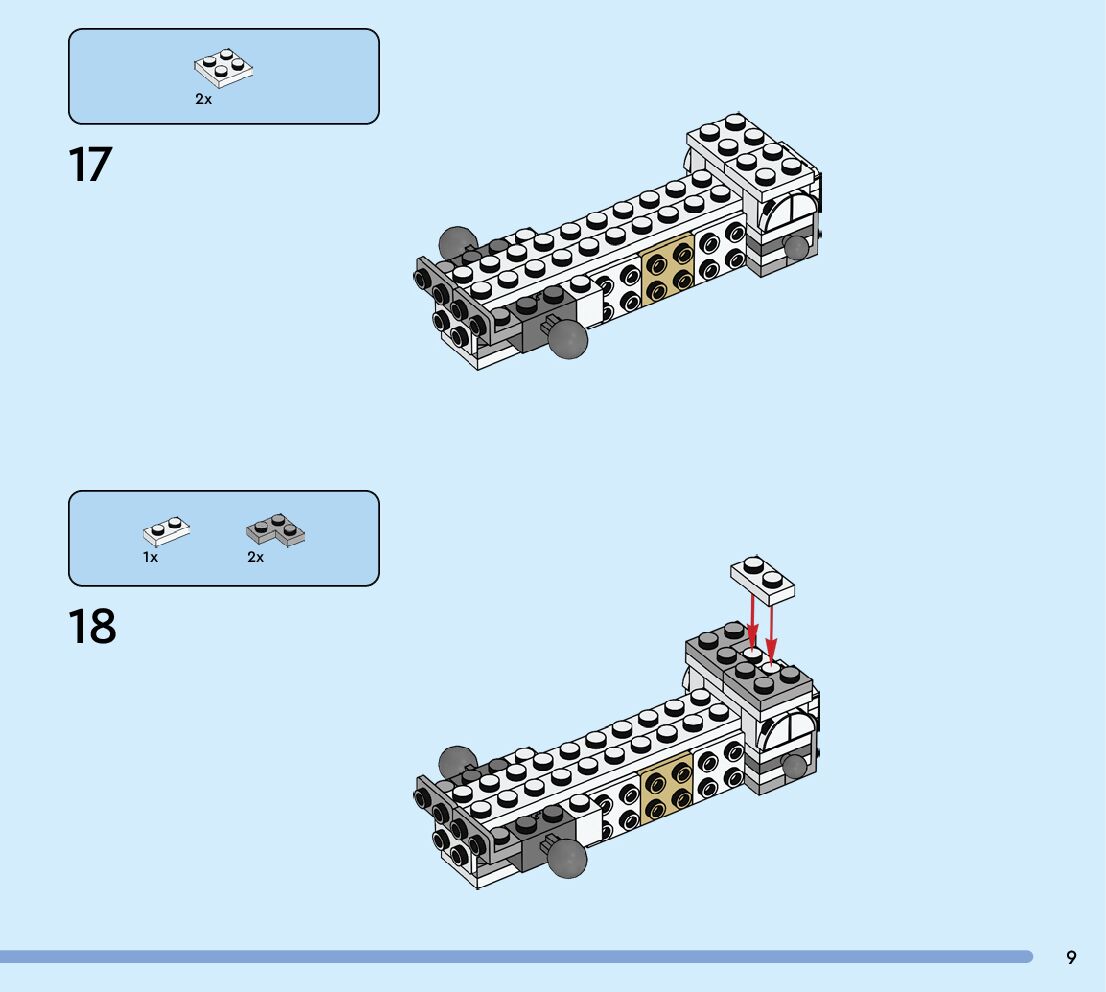 2x

17

1x 2x

18

9