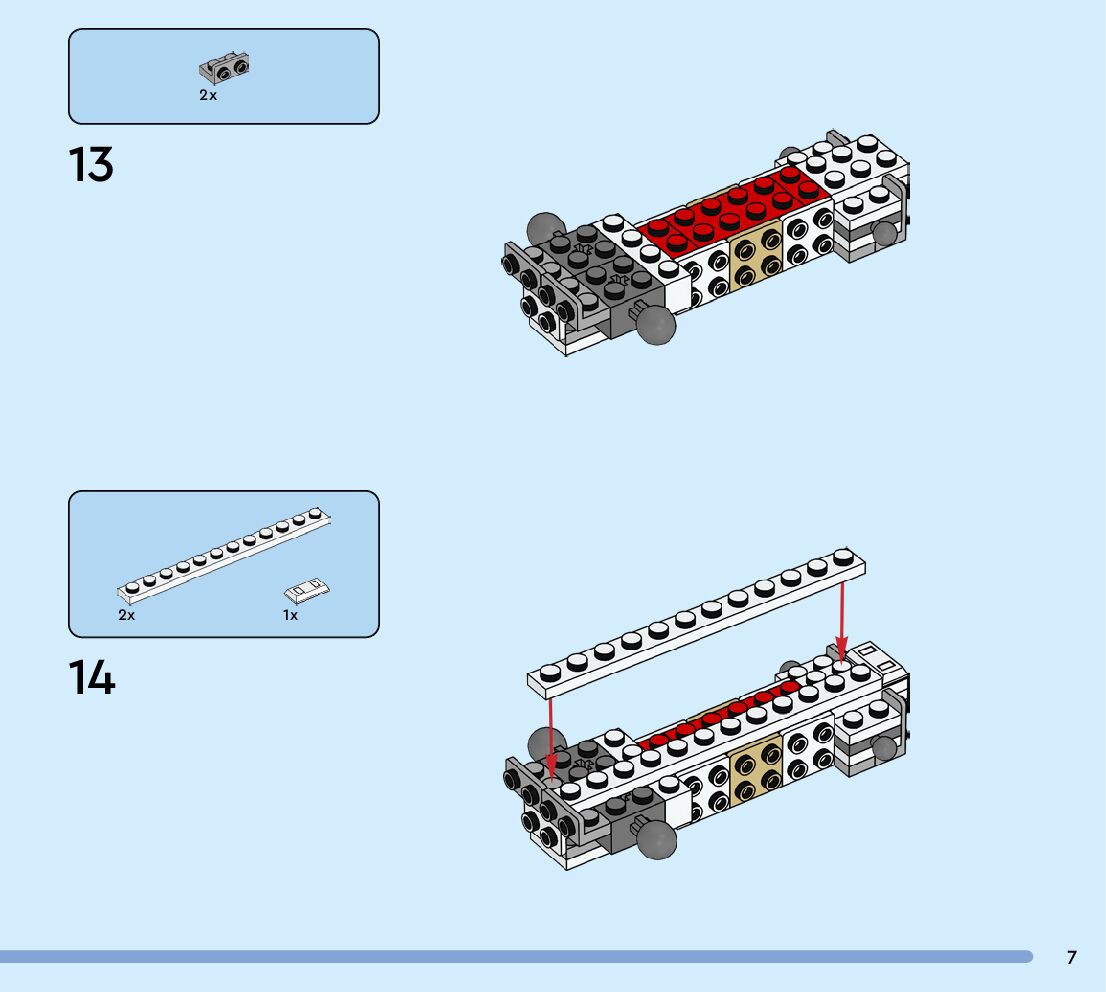 2x

13

2x

1x

14

7