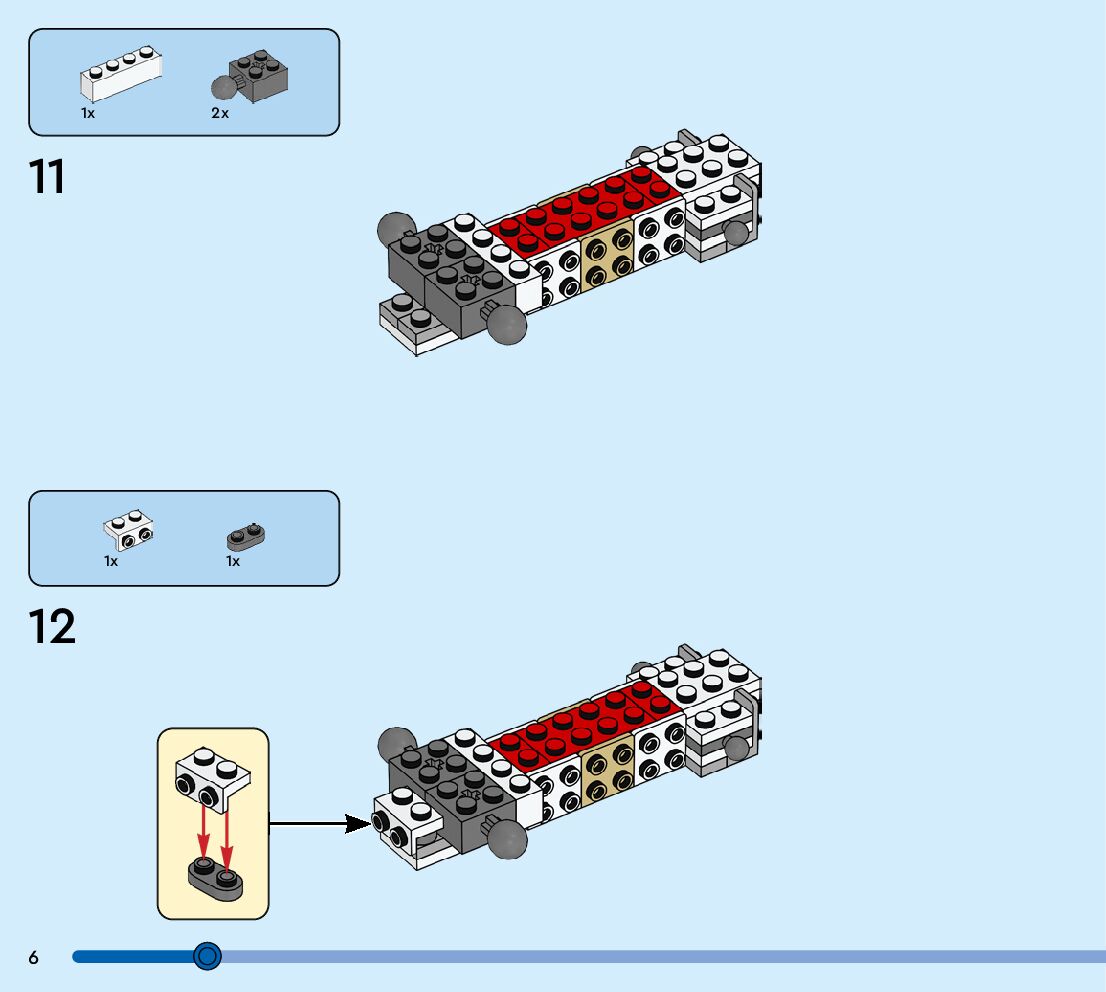 1x 2x

11

1x 1x

12

6