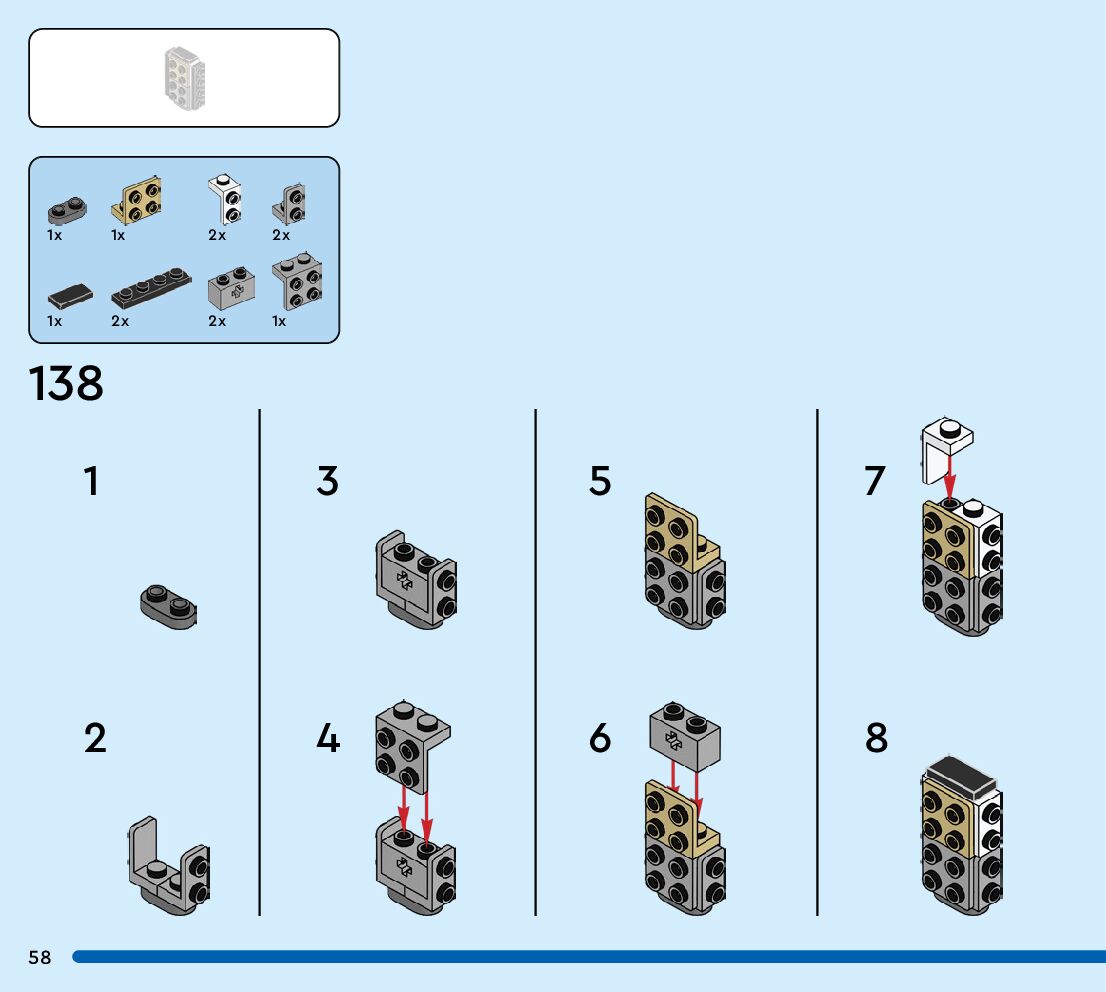 1x 1x 2x 2x

1x 2x 2x 1x

138

1

2

3

4

5

6

7

8

58