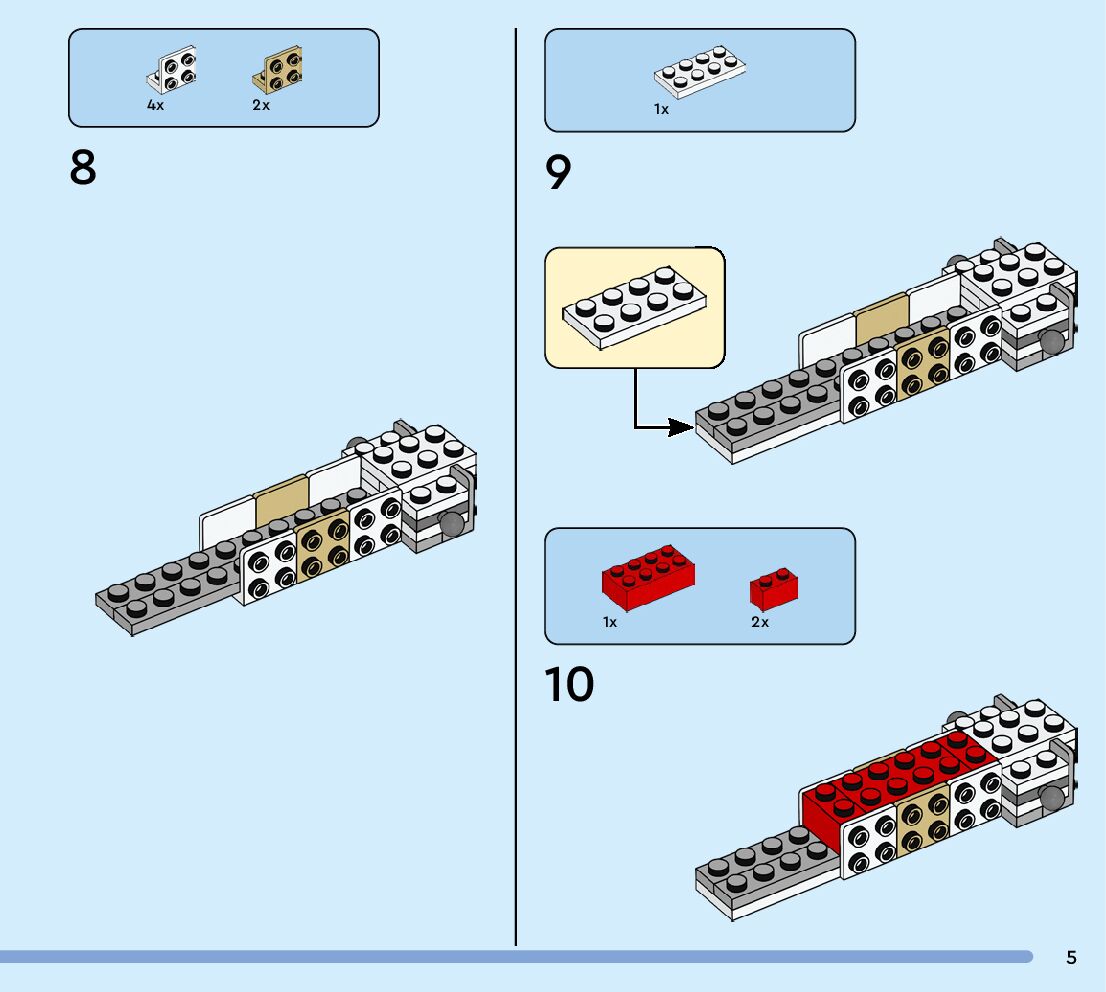 4x 2x

8

1x

9

1x 2x

10

5