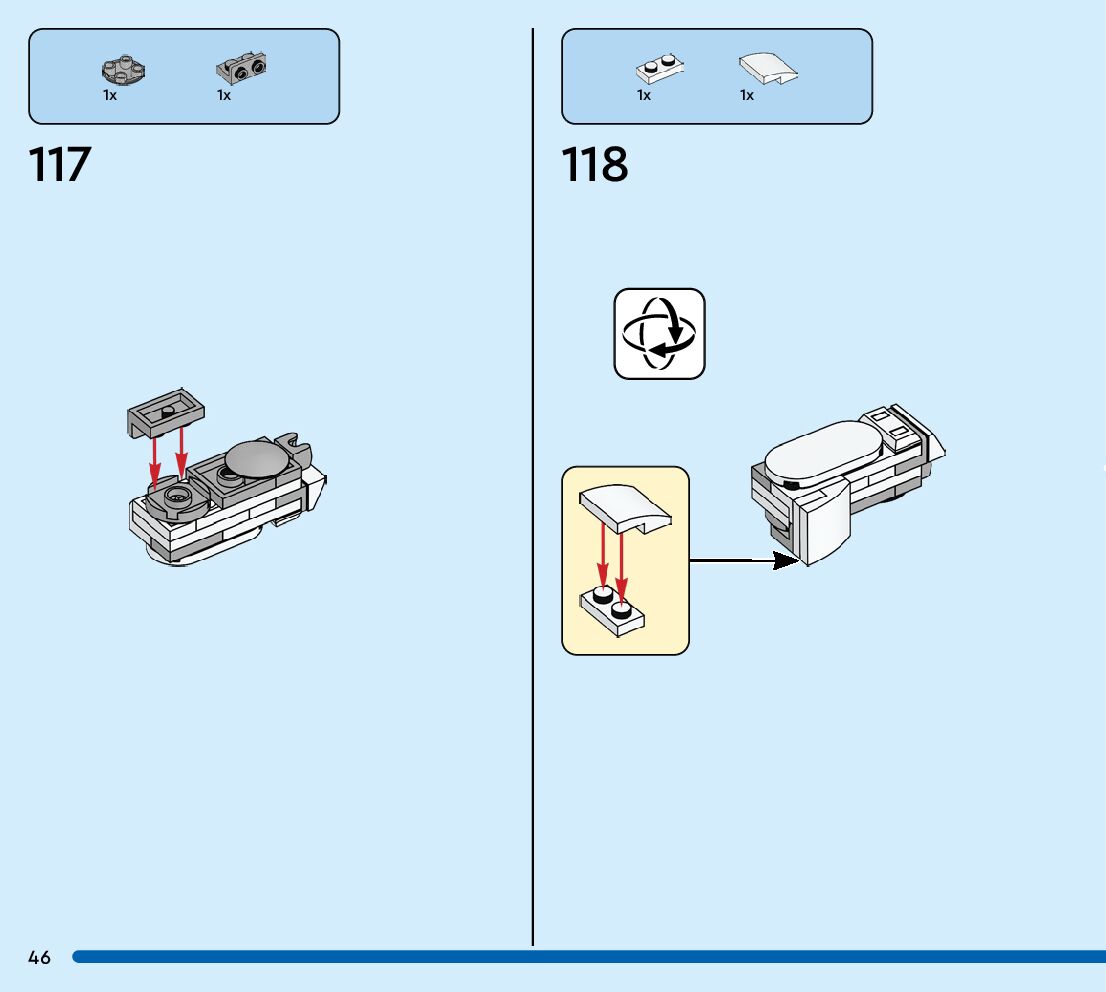 1x 1x

117

1x 1x

118

46