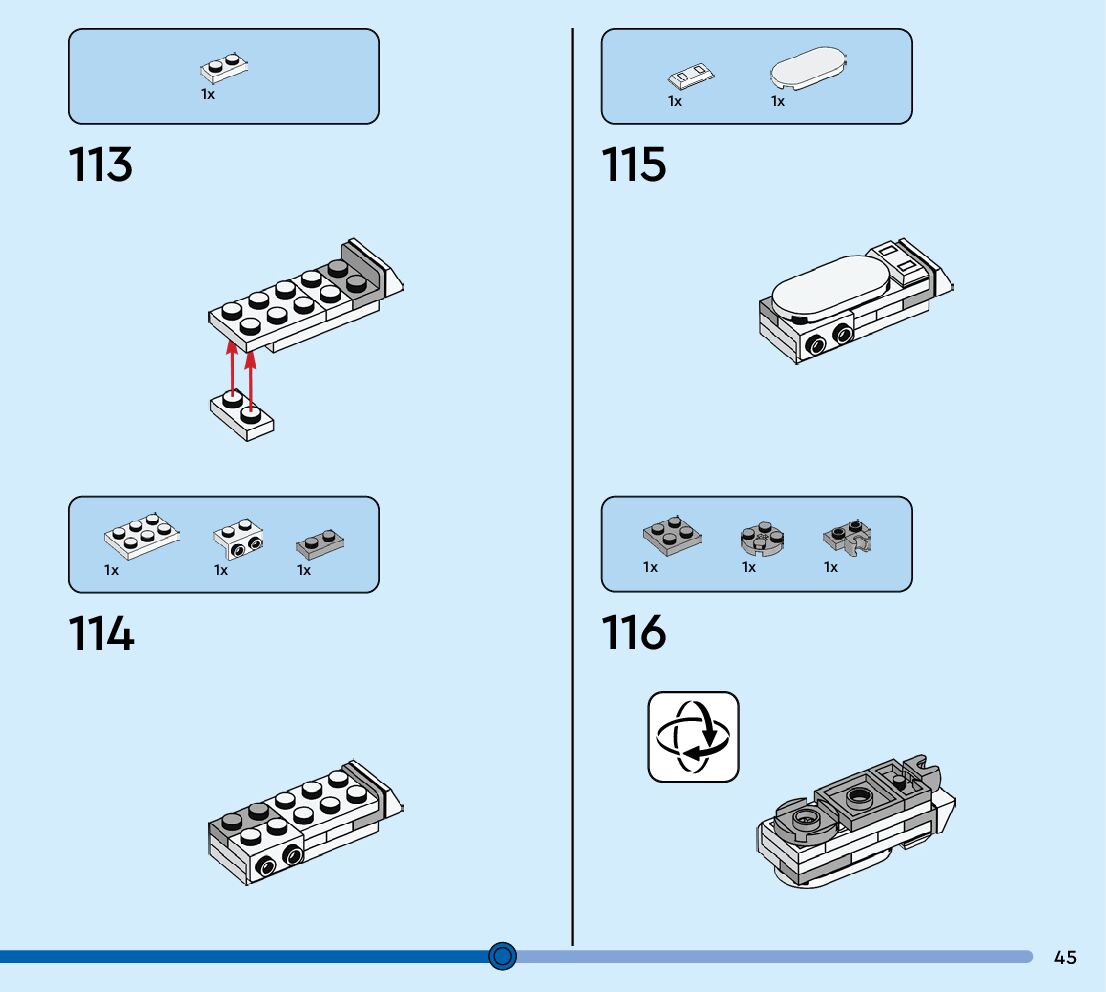 1x

113

1x 1x 1x

114

1x 1x

115

1x 1x 1x

116

45