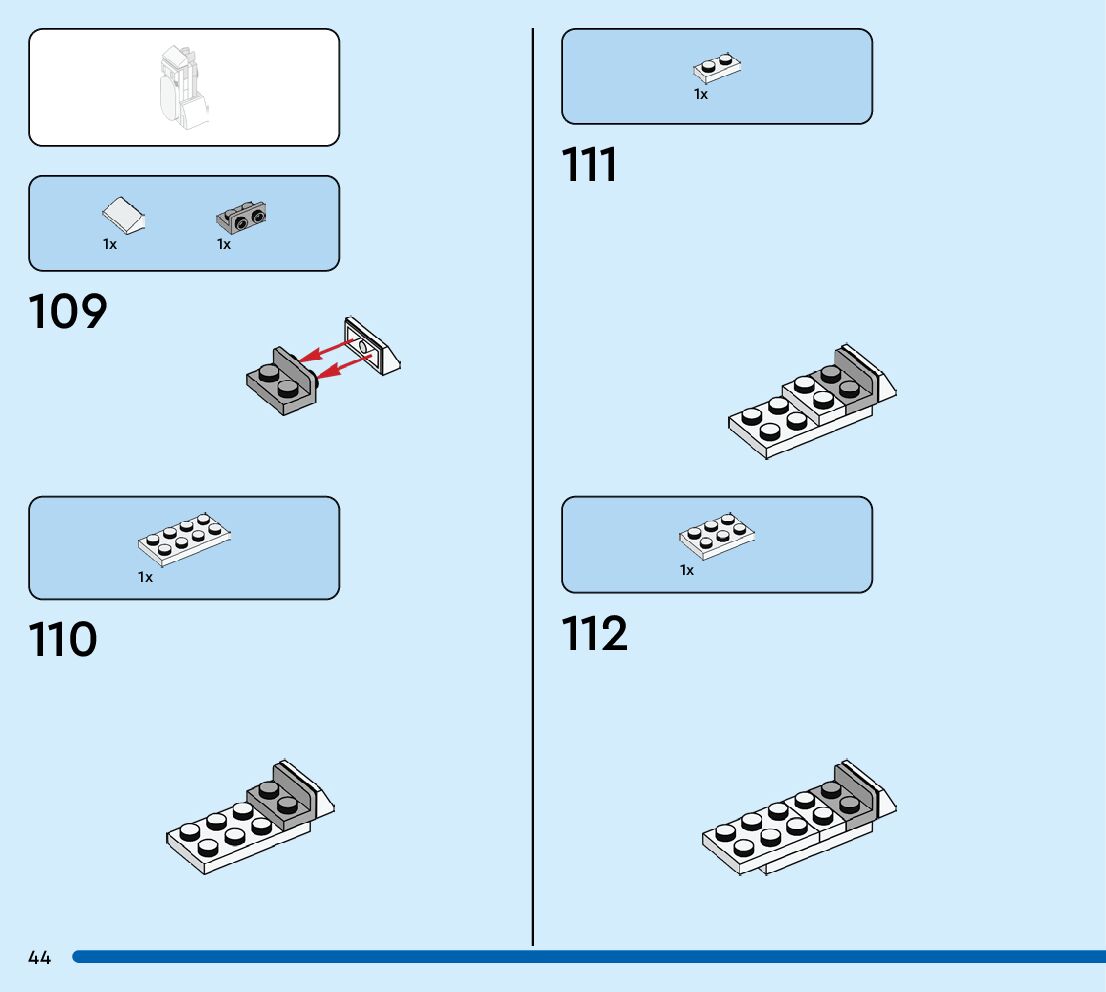 1x 1x

109

1x

110

1x

111

1x

112

44