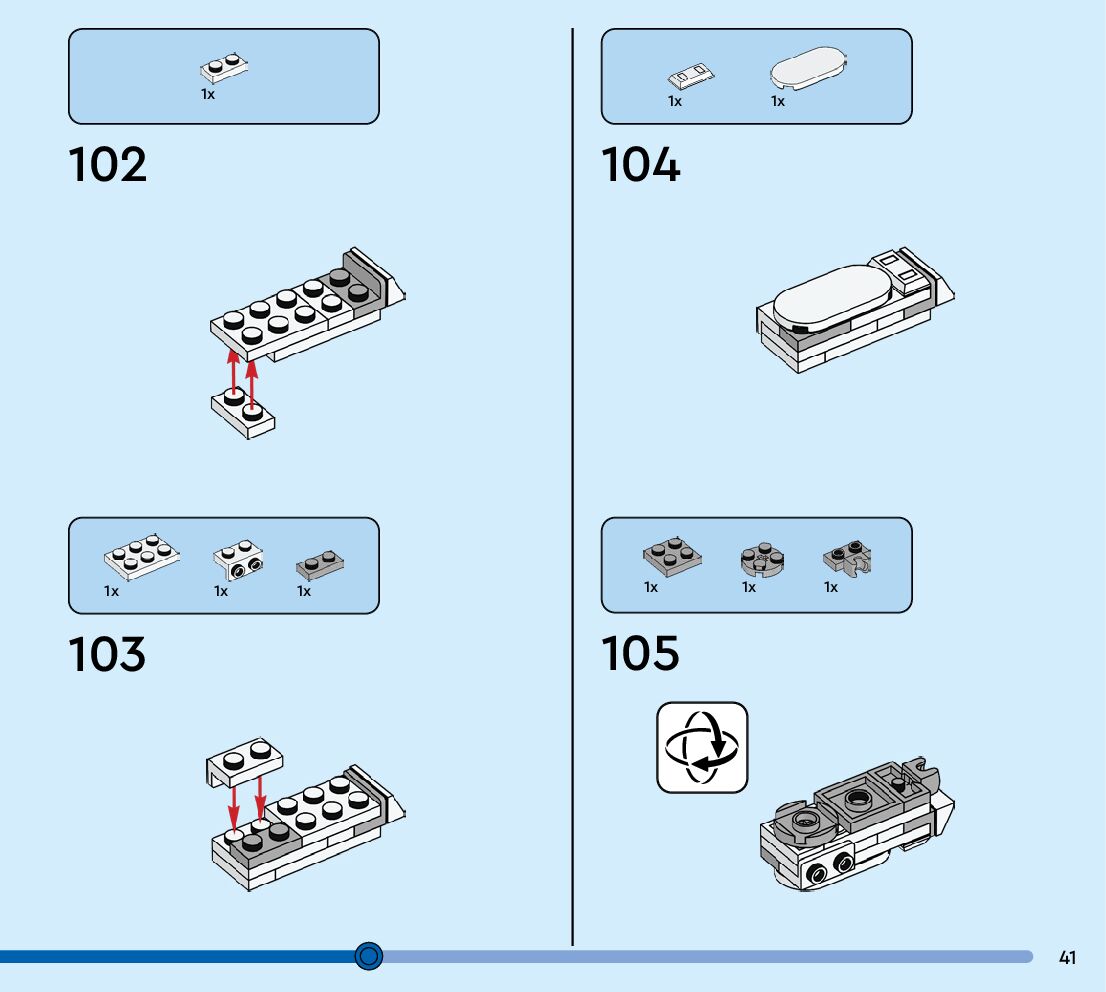 1x

102

1x 1x 1x

103

1x 1x

104

1x 1x 1x

105

41