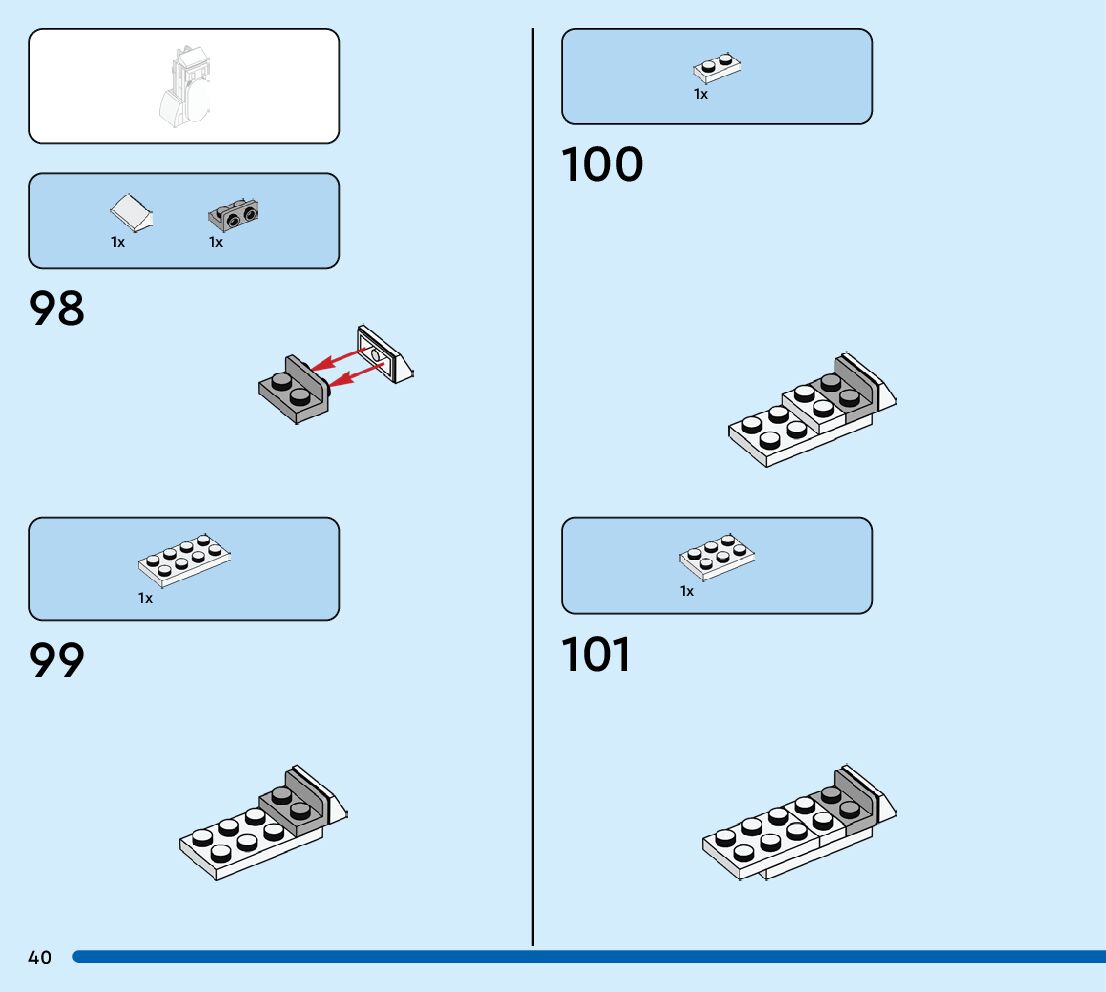 1x
1x

98

1x

99

1x

100

1x

101

40