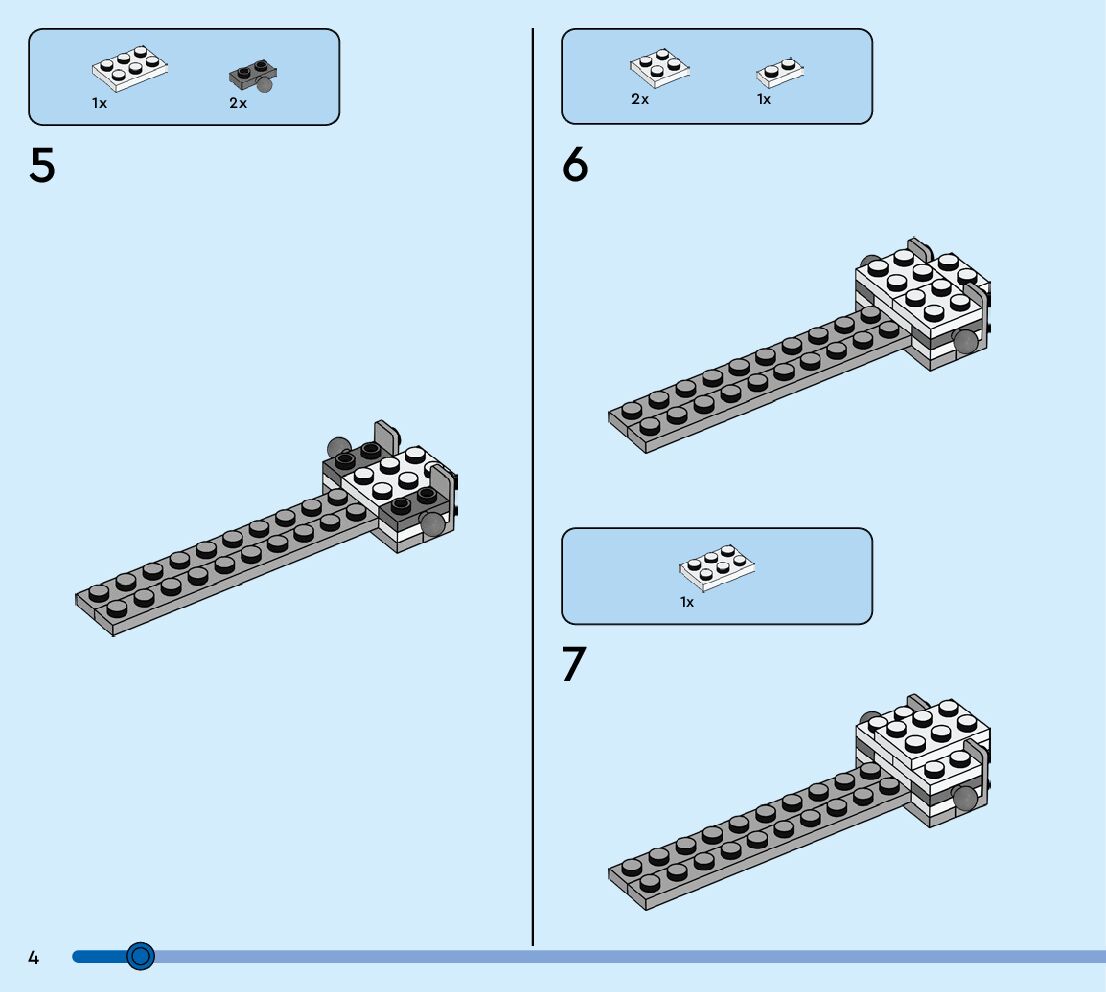 1x
2x

5

2x
1x

6

1x

7

4