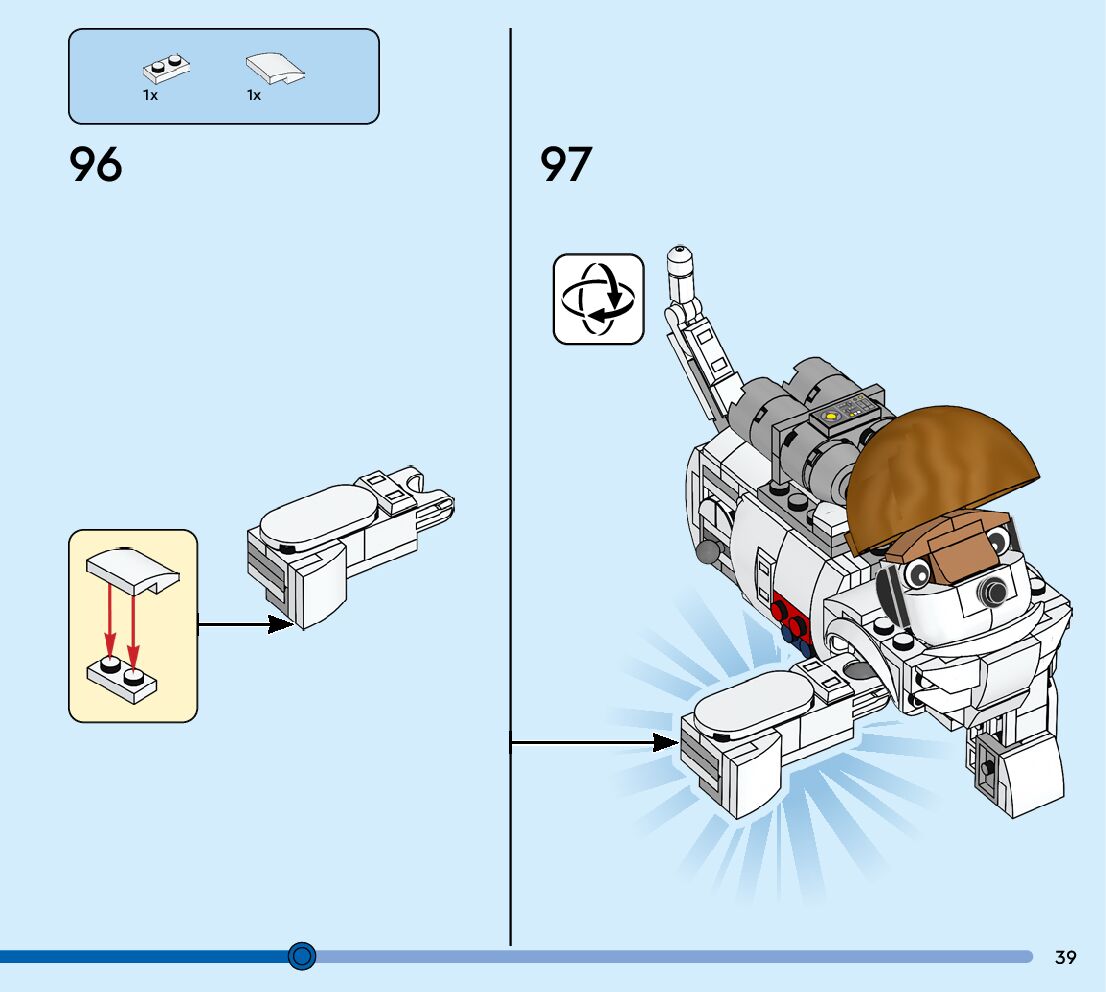 1x 1x

96

97

39