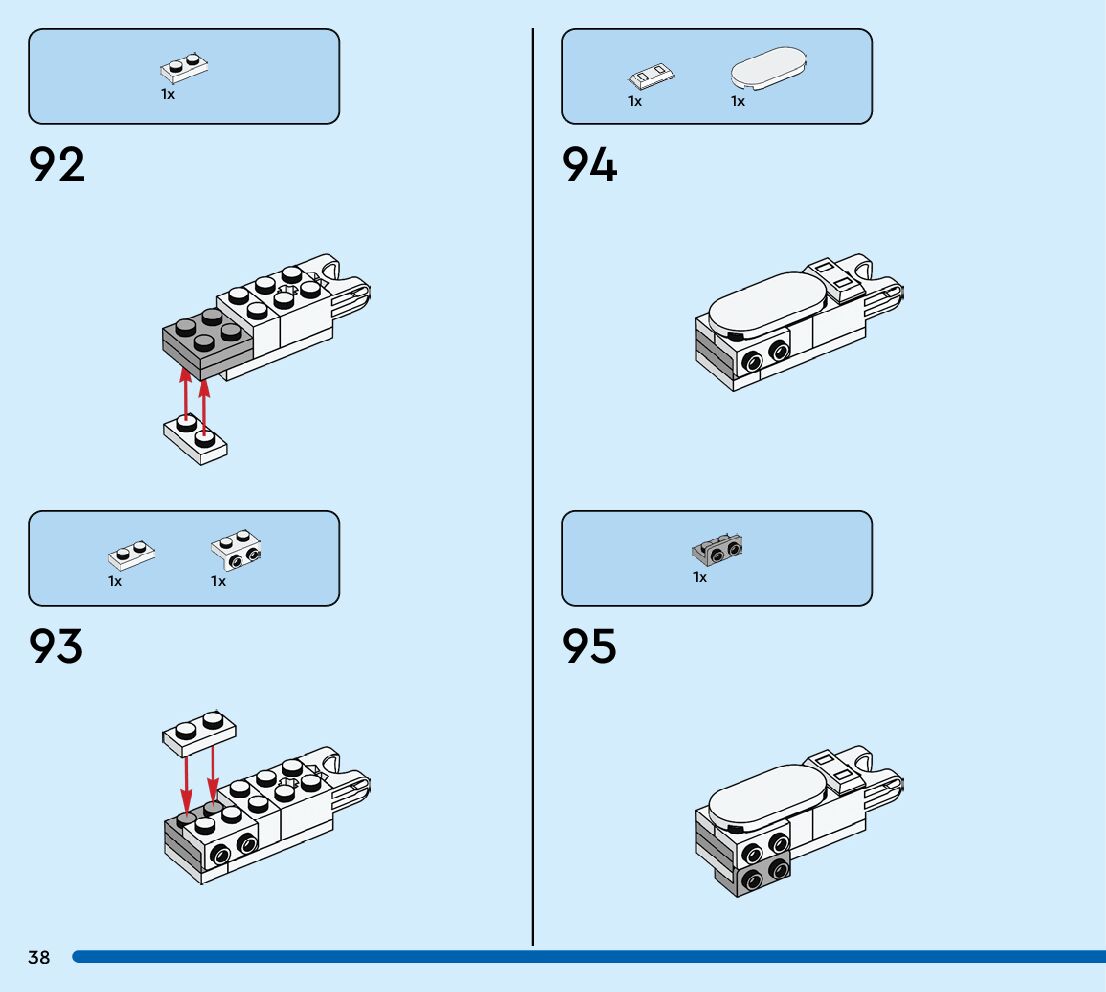 1x

92

1x 1x

93

1x 1x

94

1x

95

38