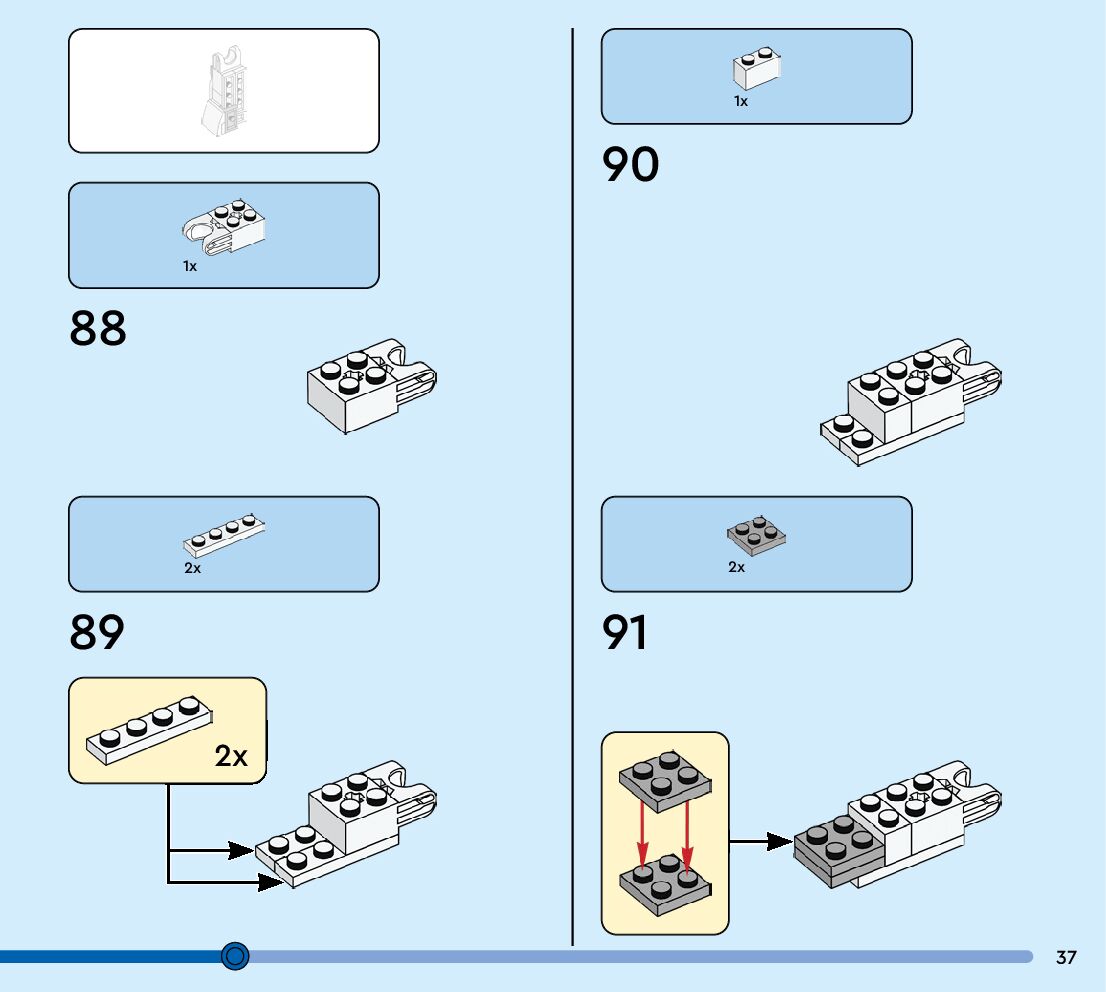 1x

88

2x

89

2x

1x

90

2x

91

37