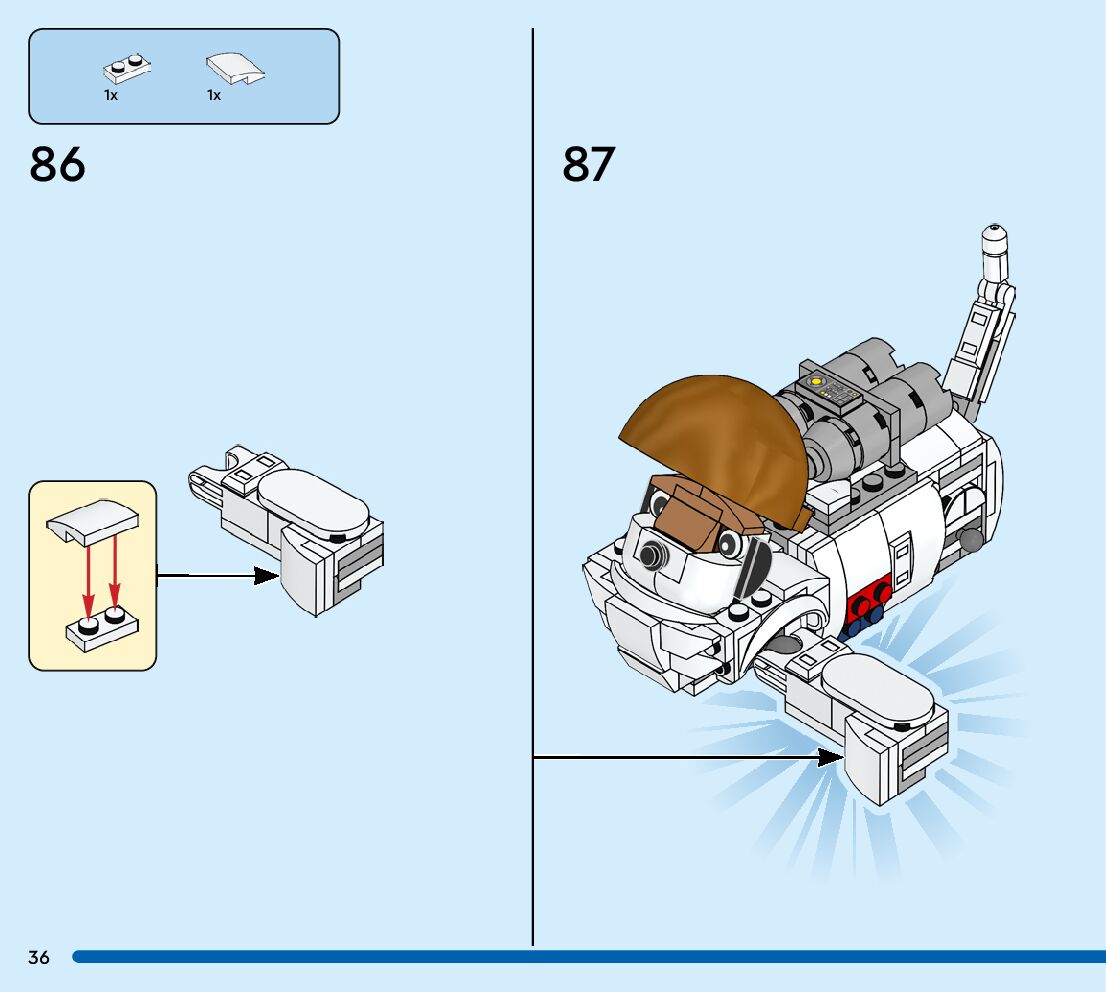 1x 1x

86

87

36