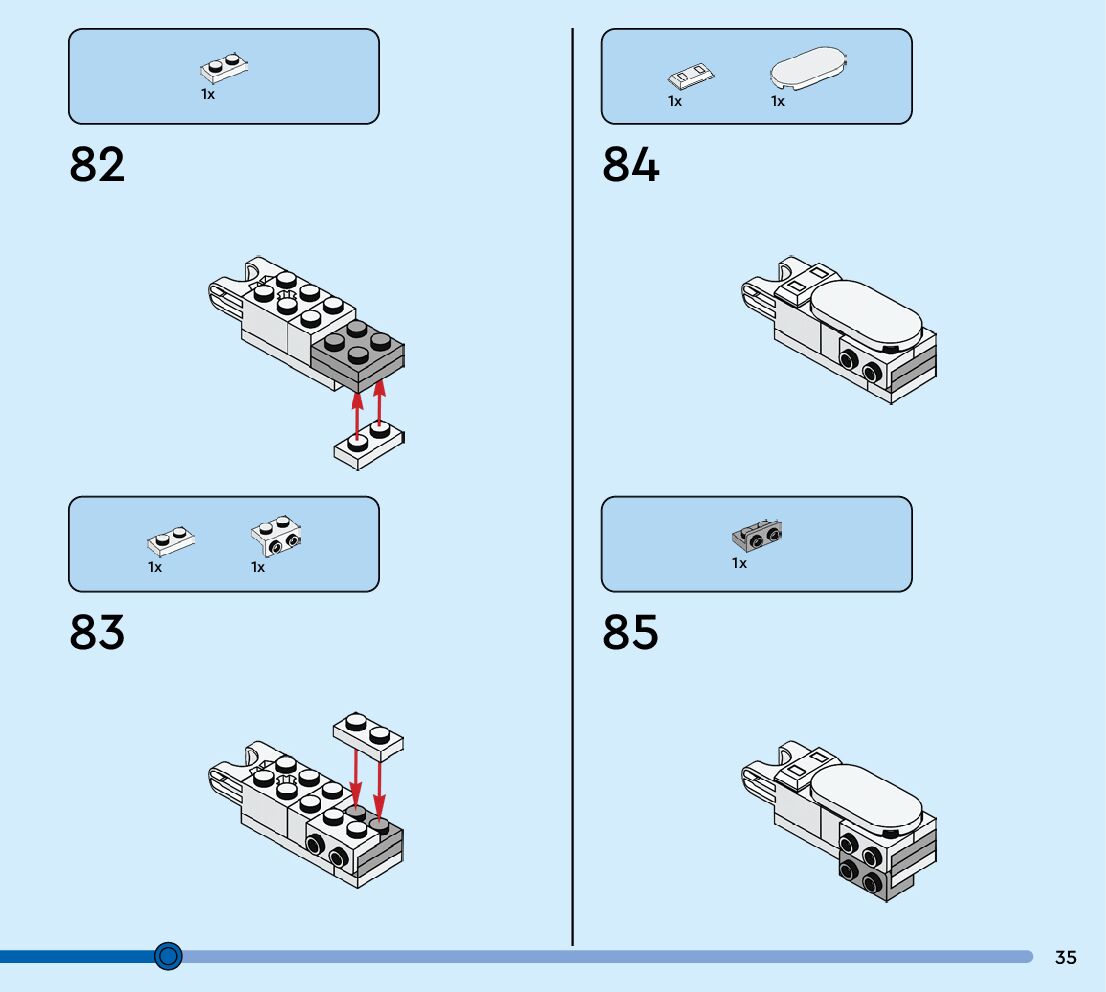 1x

82

1x 1x

83

1x 1x

84

1x

85

35