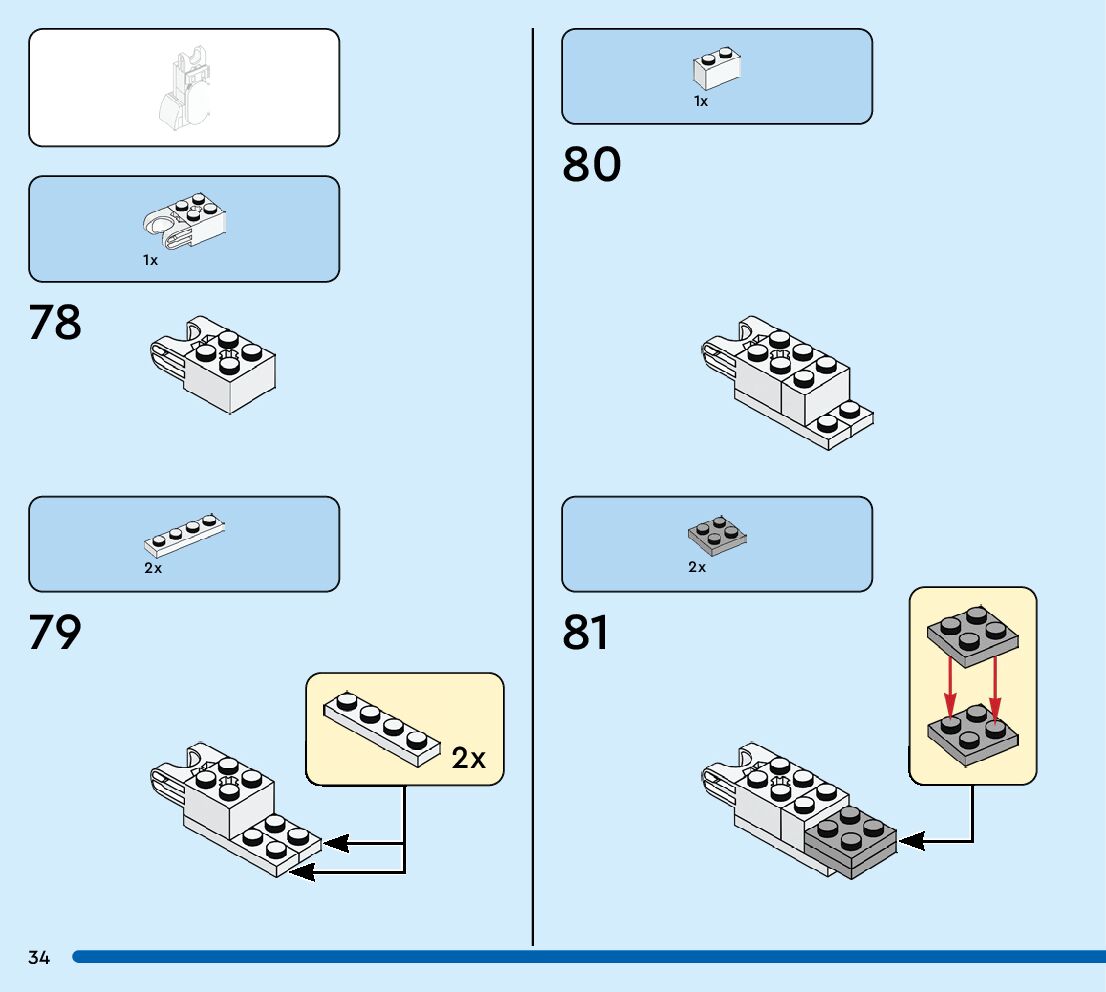 1x

78

2x

79

2x

1x

80

2x

81

34