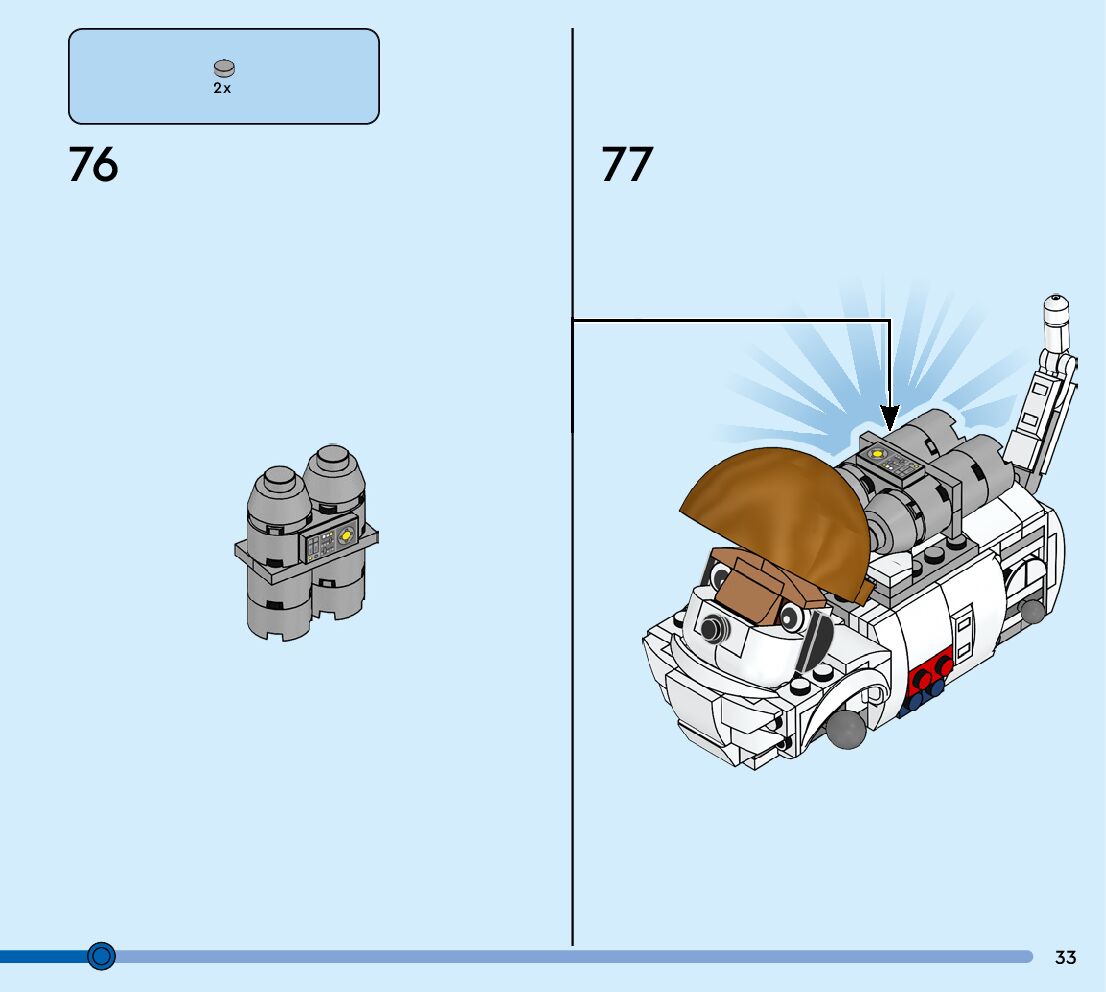 2x

76

77

33