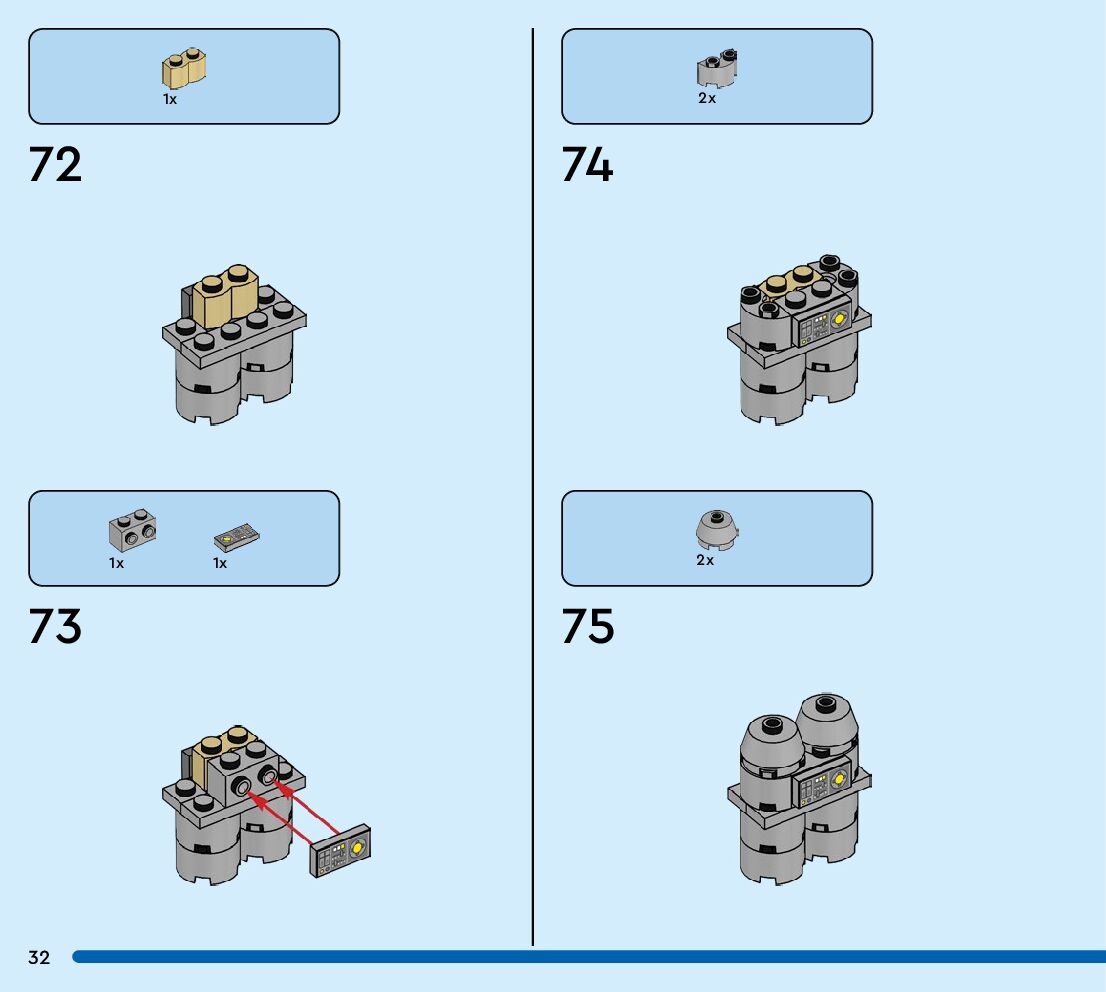 1x

72

1x 1x

73

2x

74

2x

75

32