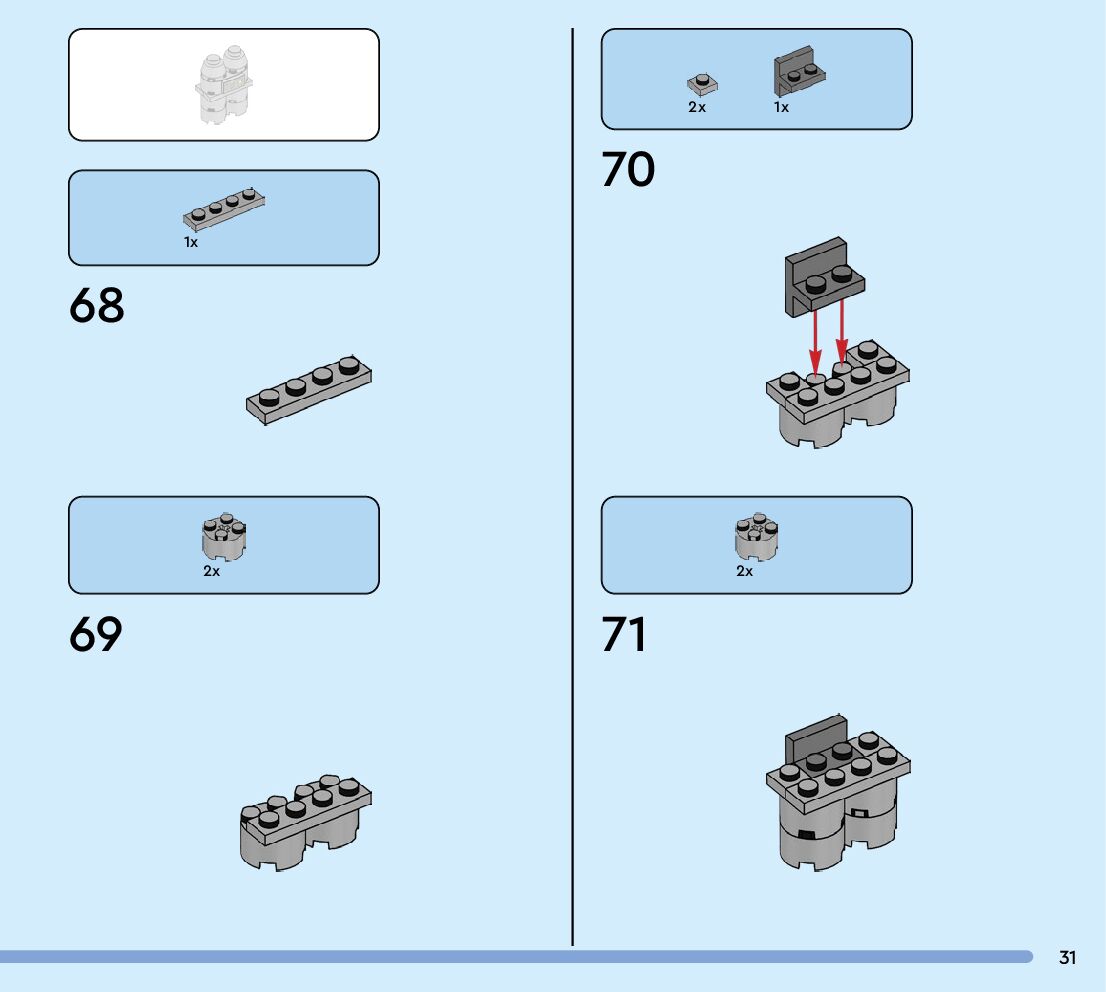 1x

68

2x

69

2x 1x

70

2x

71

31