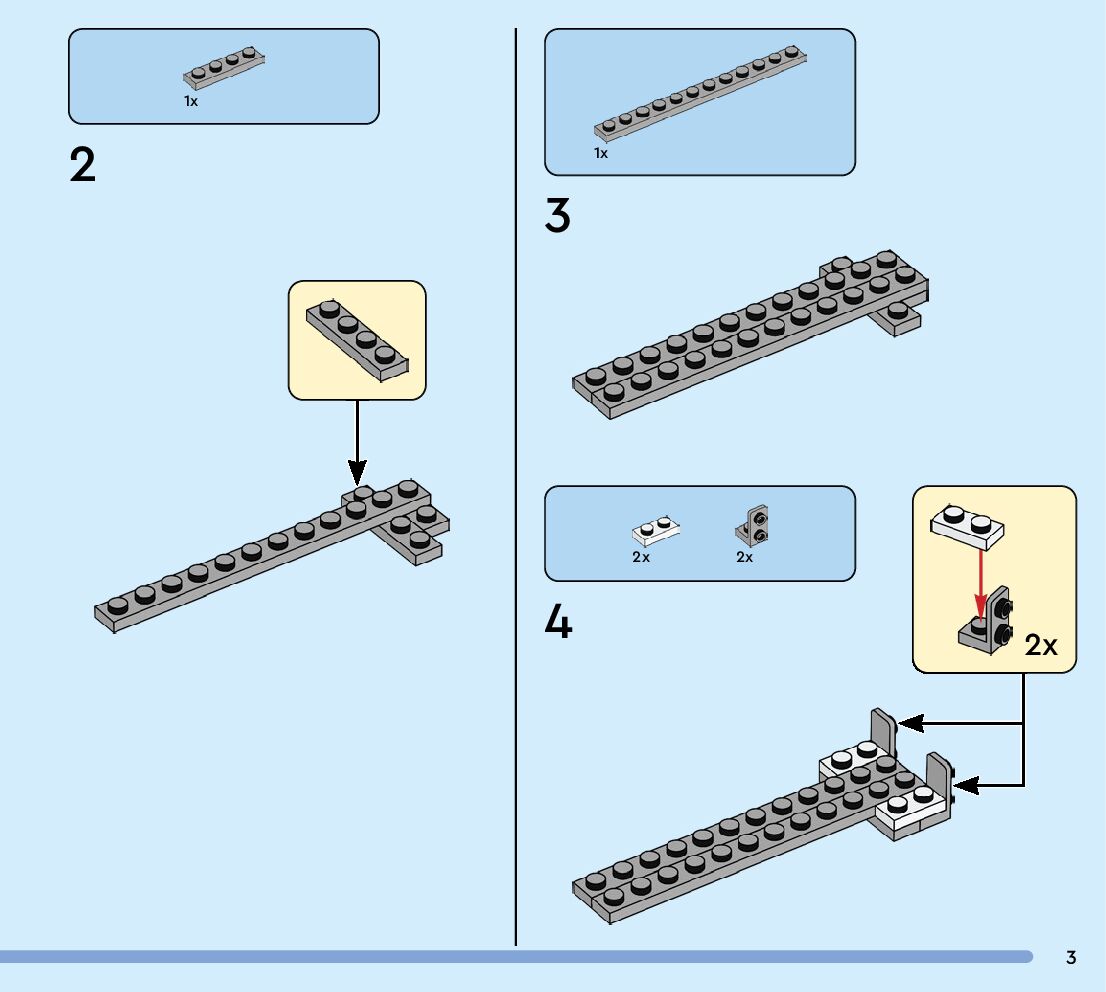 1x

2

1x

3

2x 2x

4

2x

3