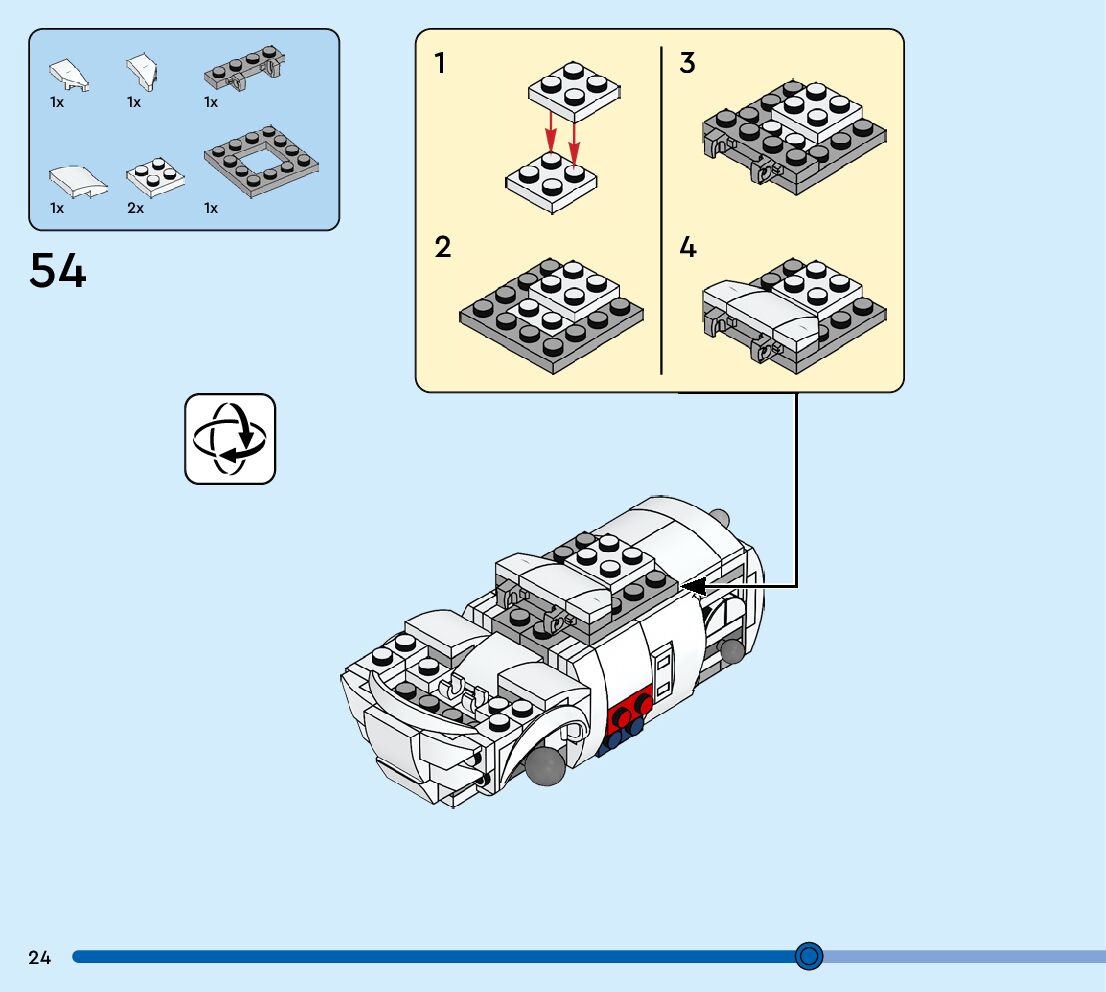 1x
1x
1x
1x
2x
1x

54

1

2

3

4

24