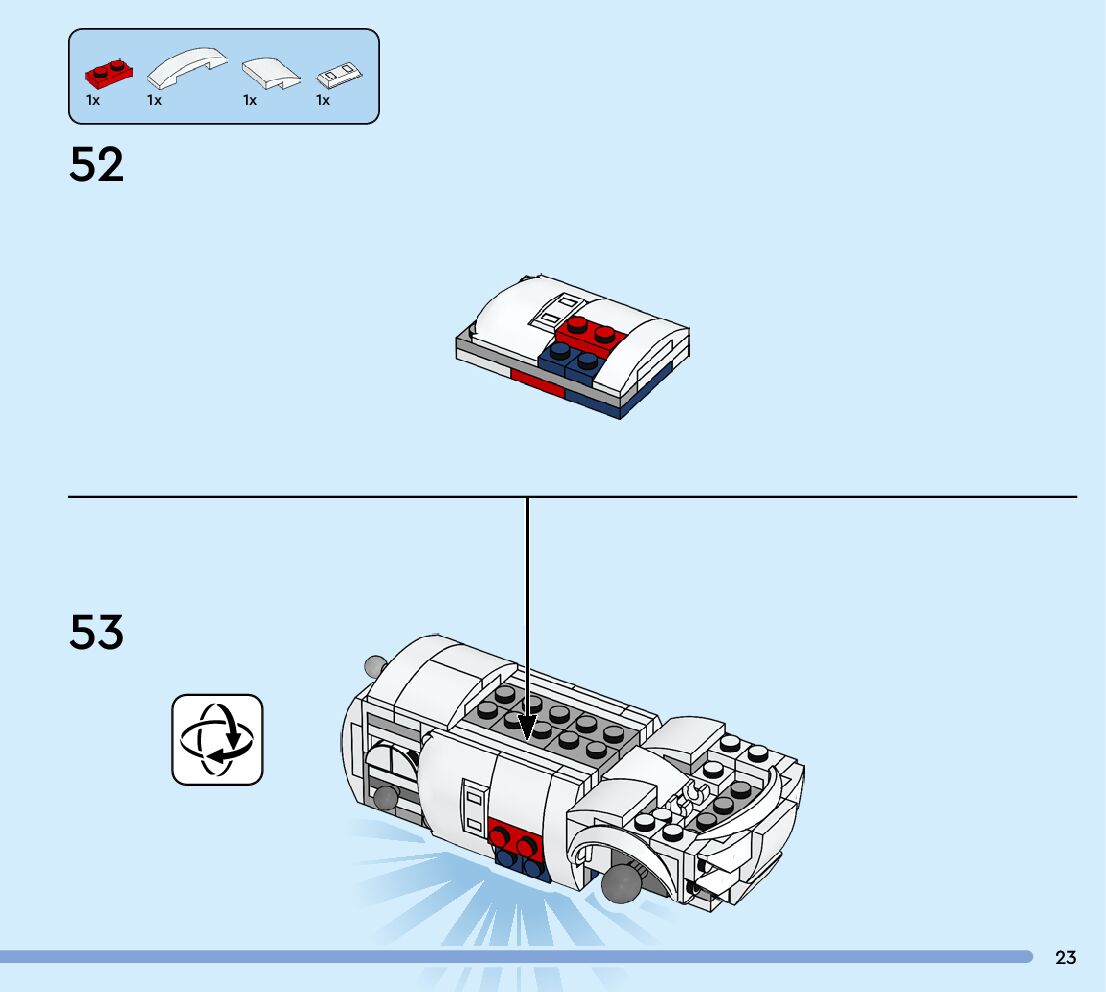 1x 1x 1x 1x

52

53

23